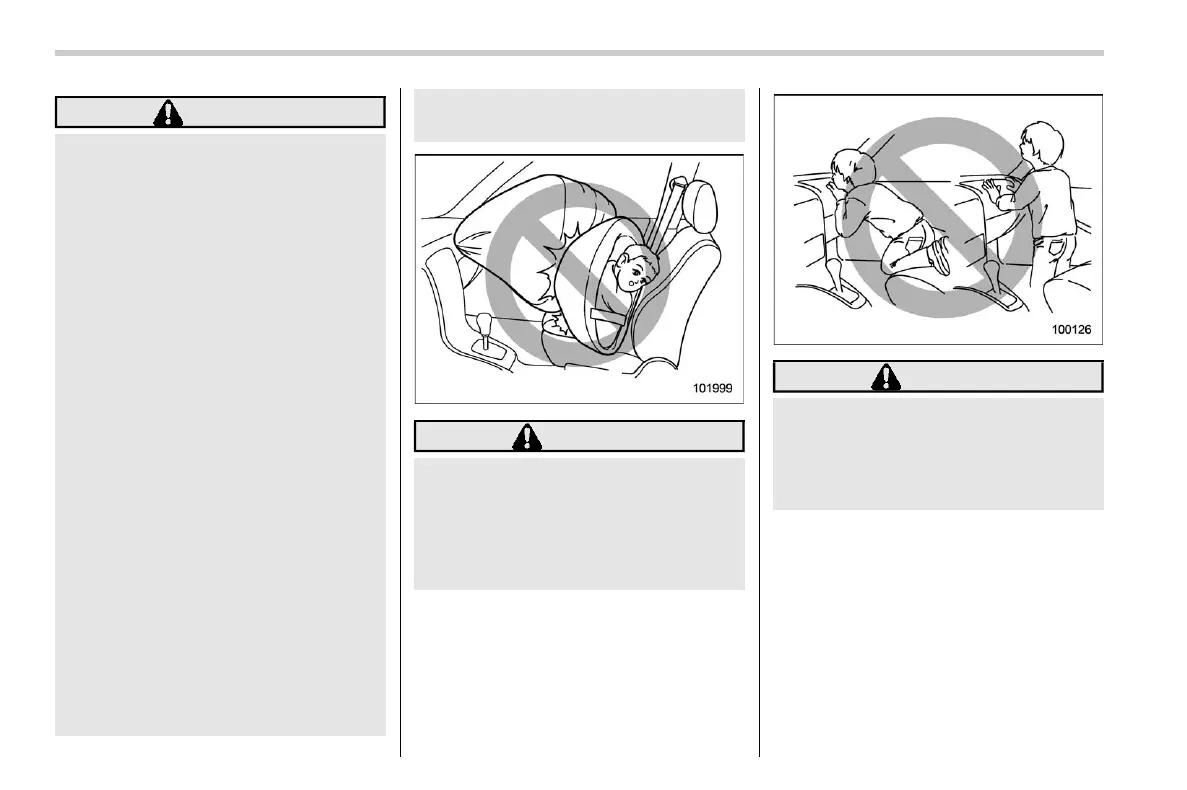 101999

100126