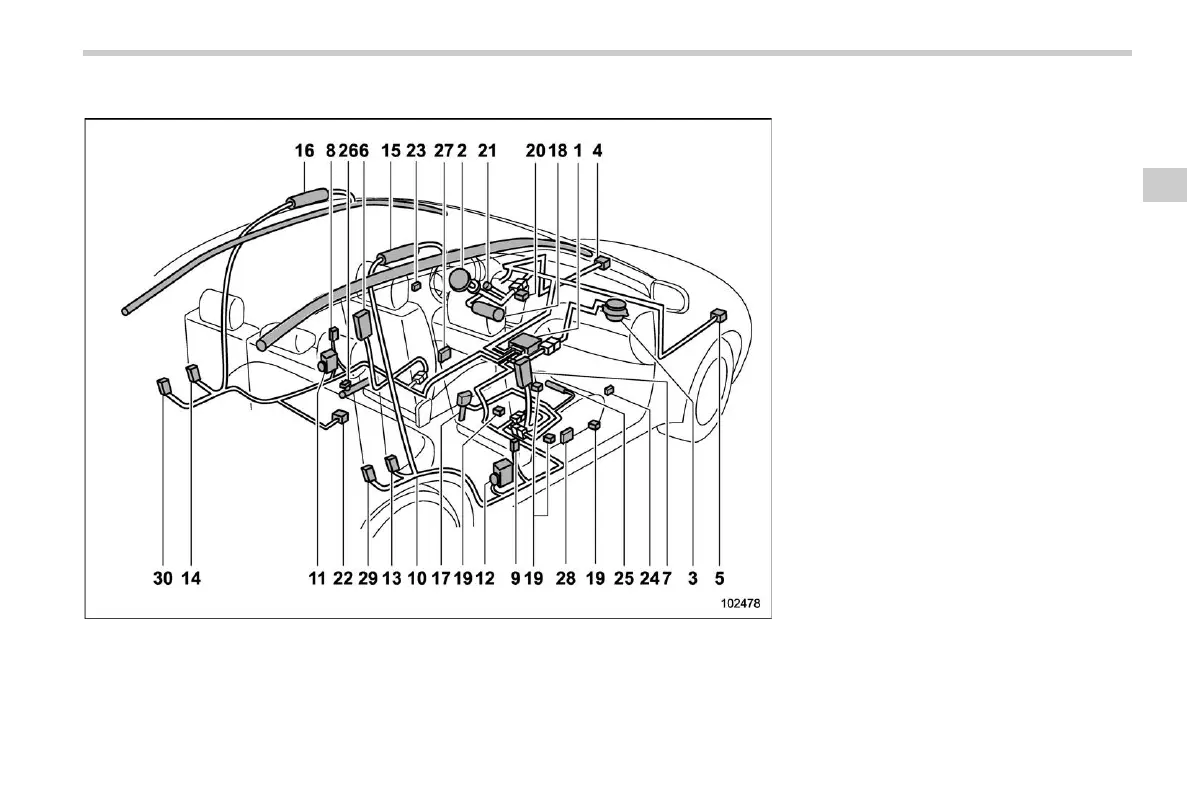 16 8 26 6 15 23 27 2 21 20 18 1 4

30 14 11 22 29 13 10 17 19 12 9 19 28 19 25 24 7 3 5

102478