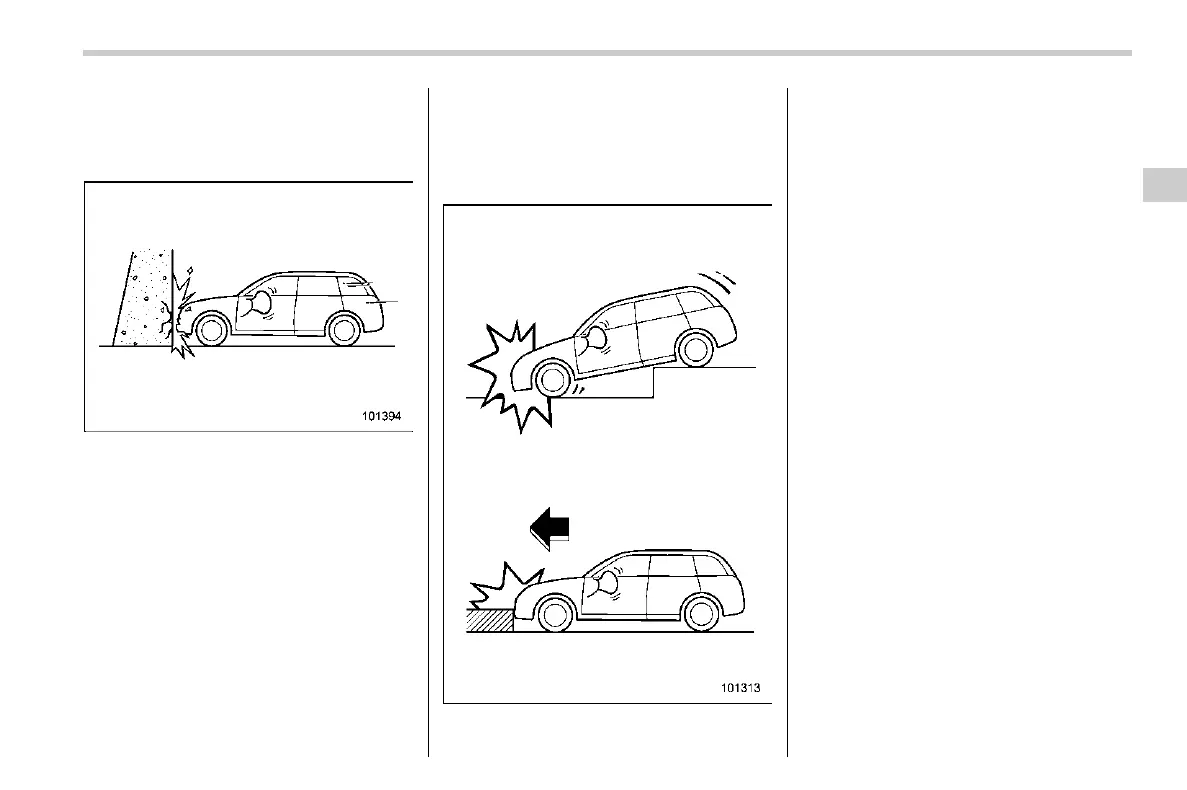 101394

101313