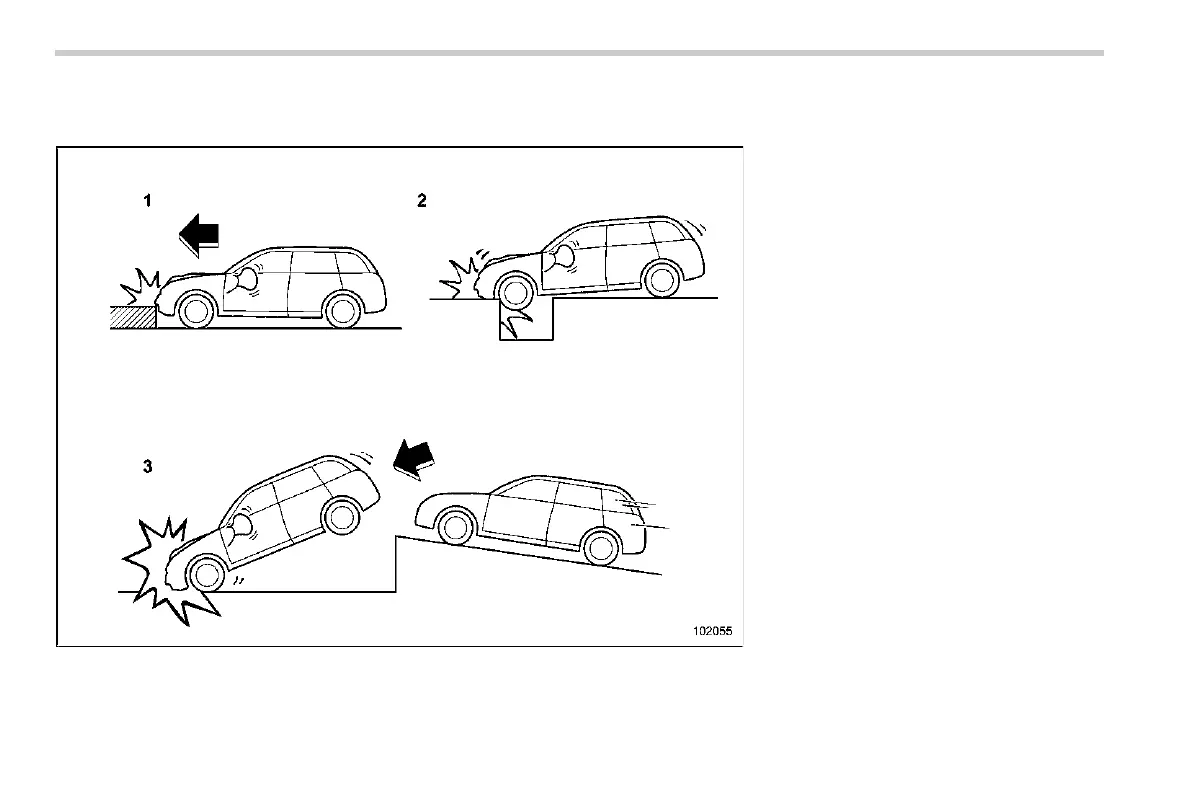 1

2

3

102055