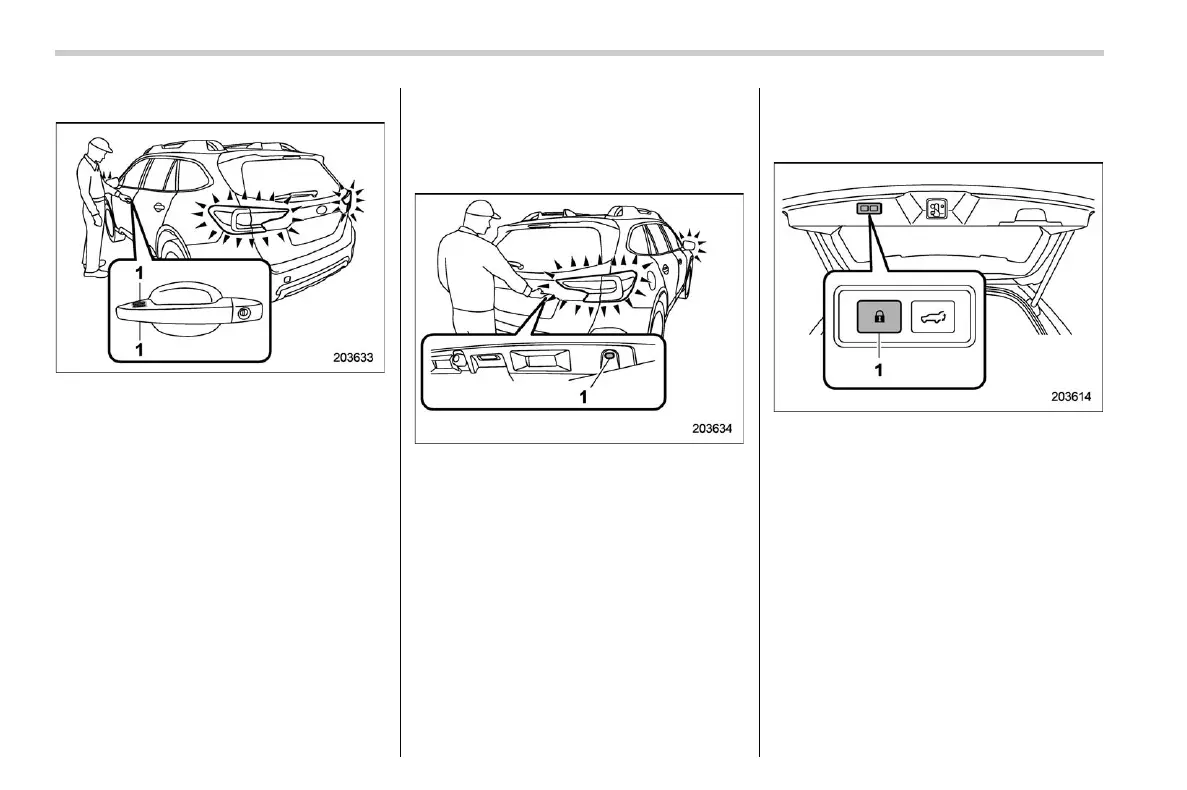 1

1

203633

1

203634

1

203614