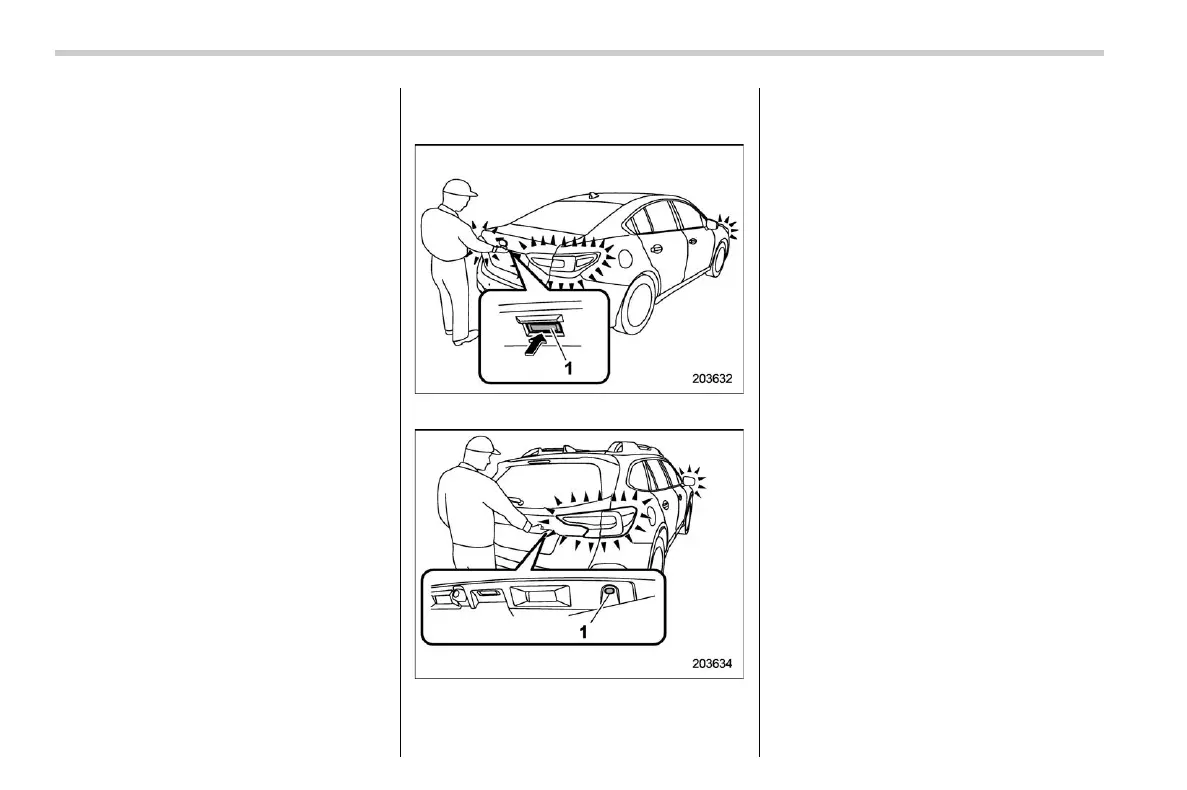 1

203632

1

203634