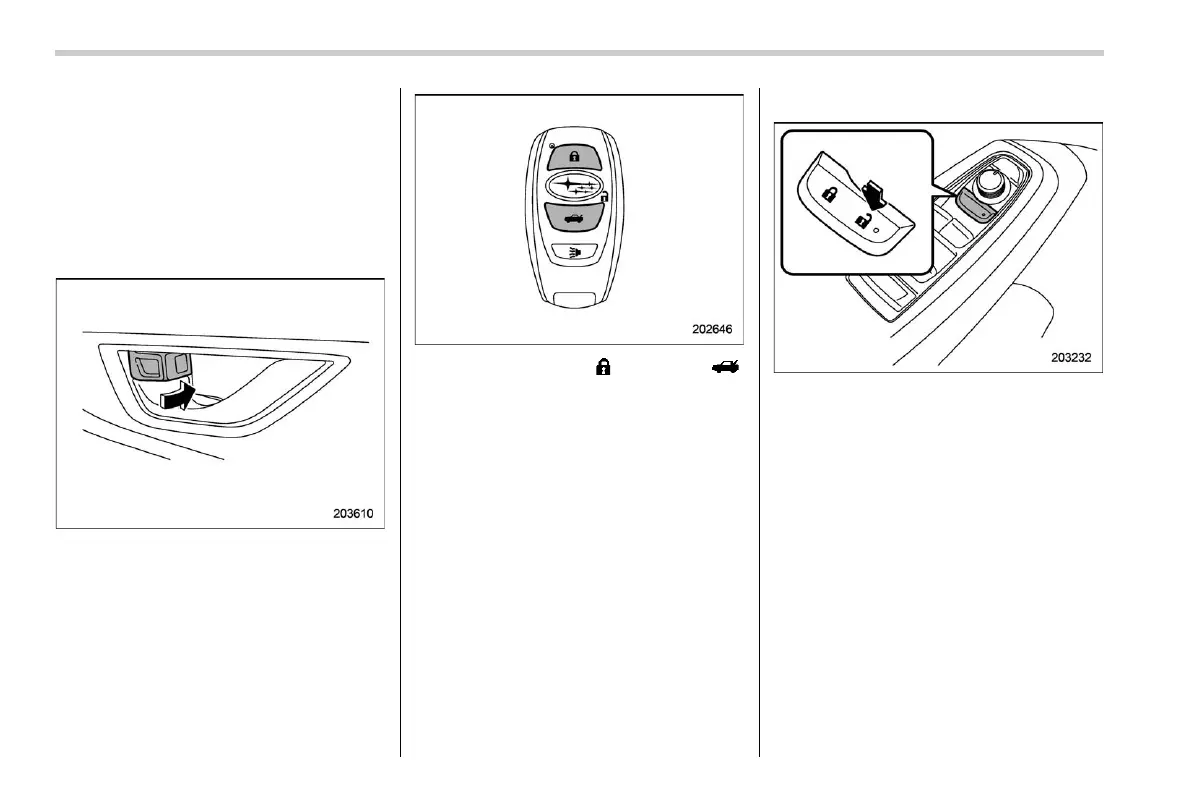 203610

202646

203232