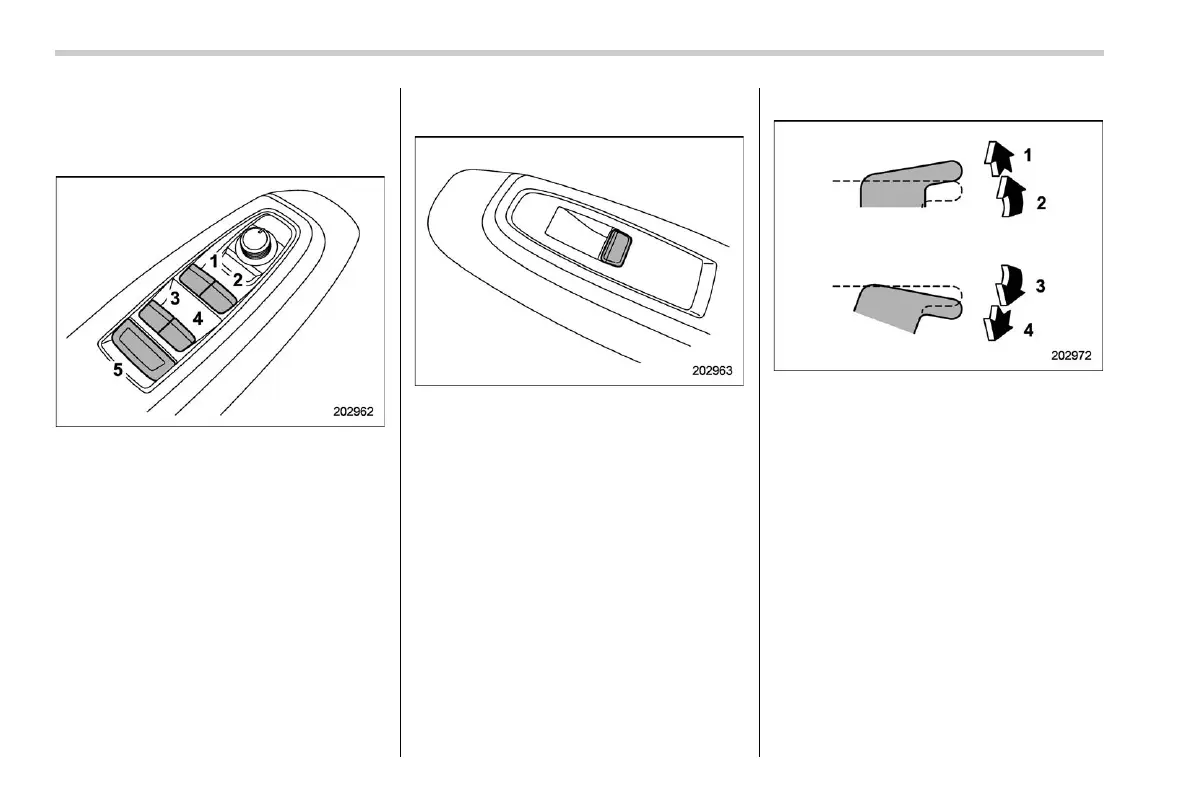 1
2
3
4
5
202962

202963

1
2
3
4
202972