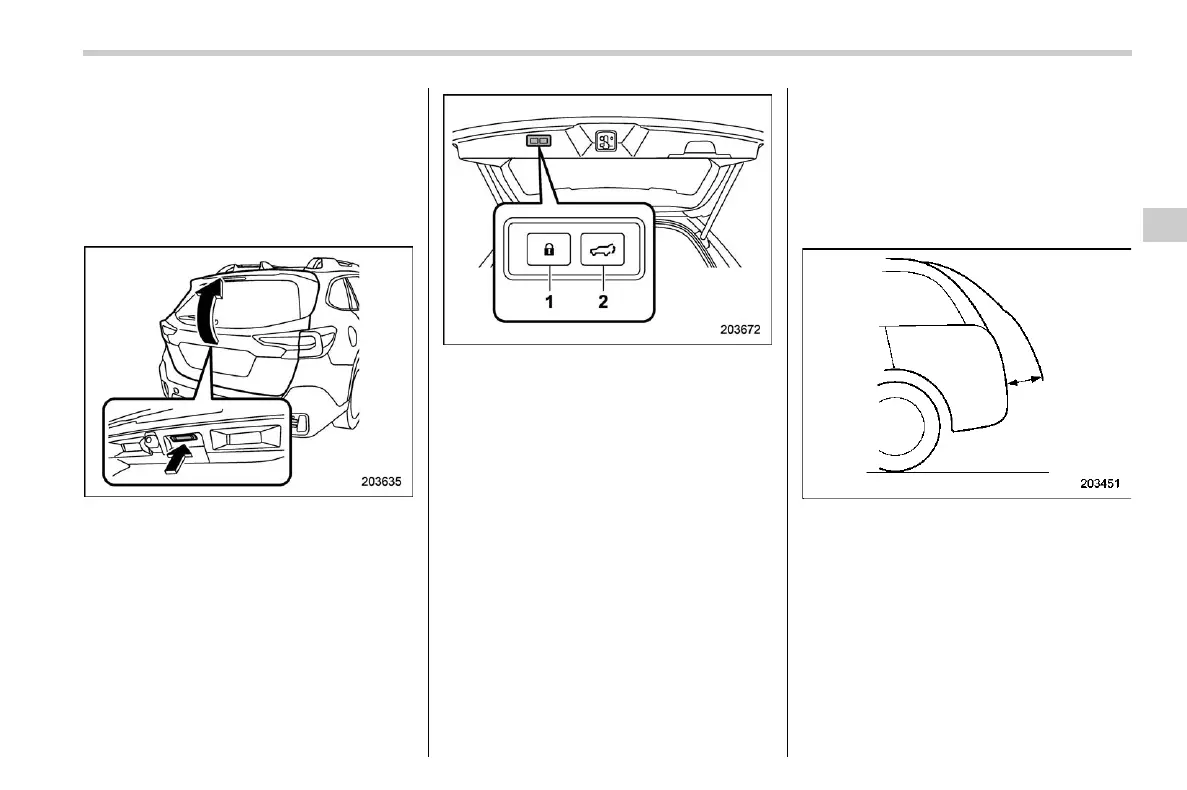 203635

1
2
203672

203451