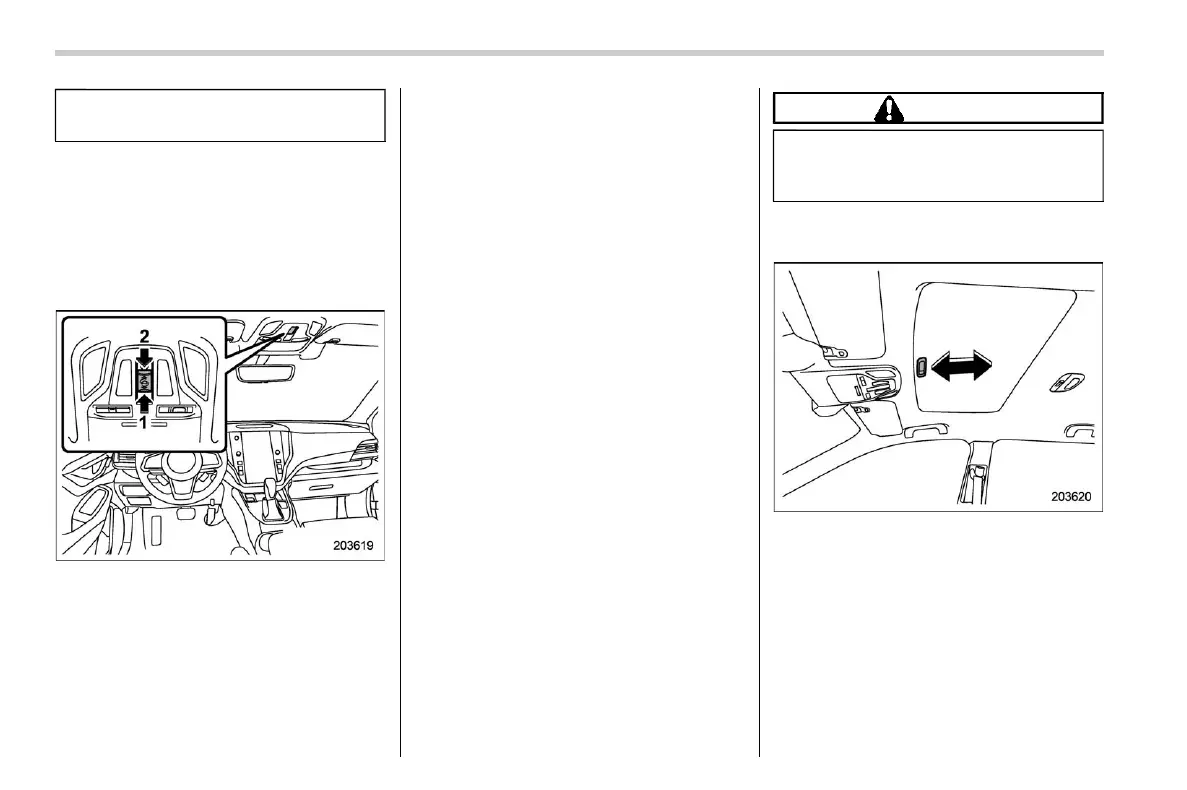 2

1

203619

203620