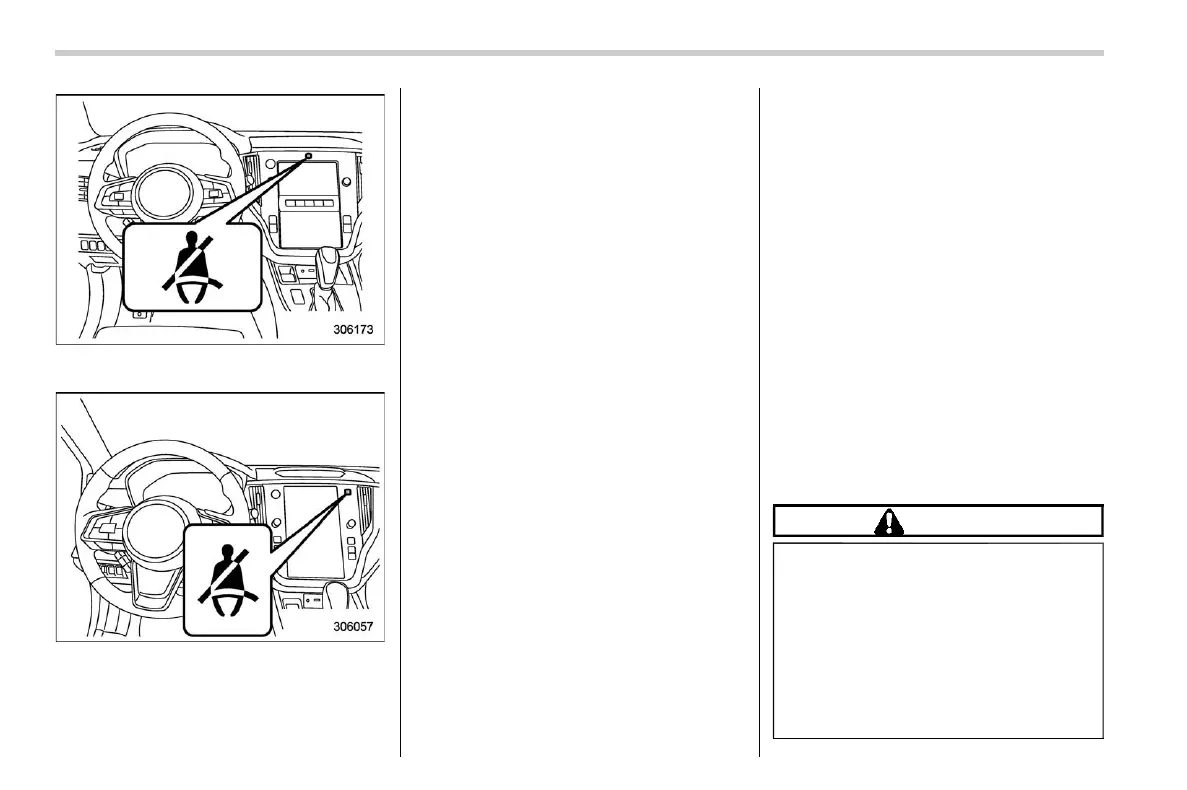 306173

306057