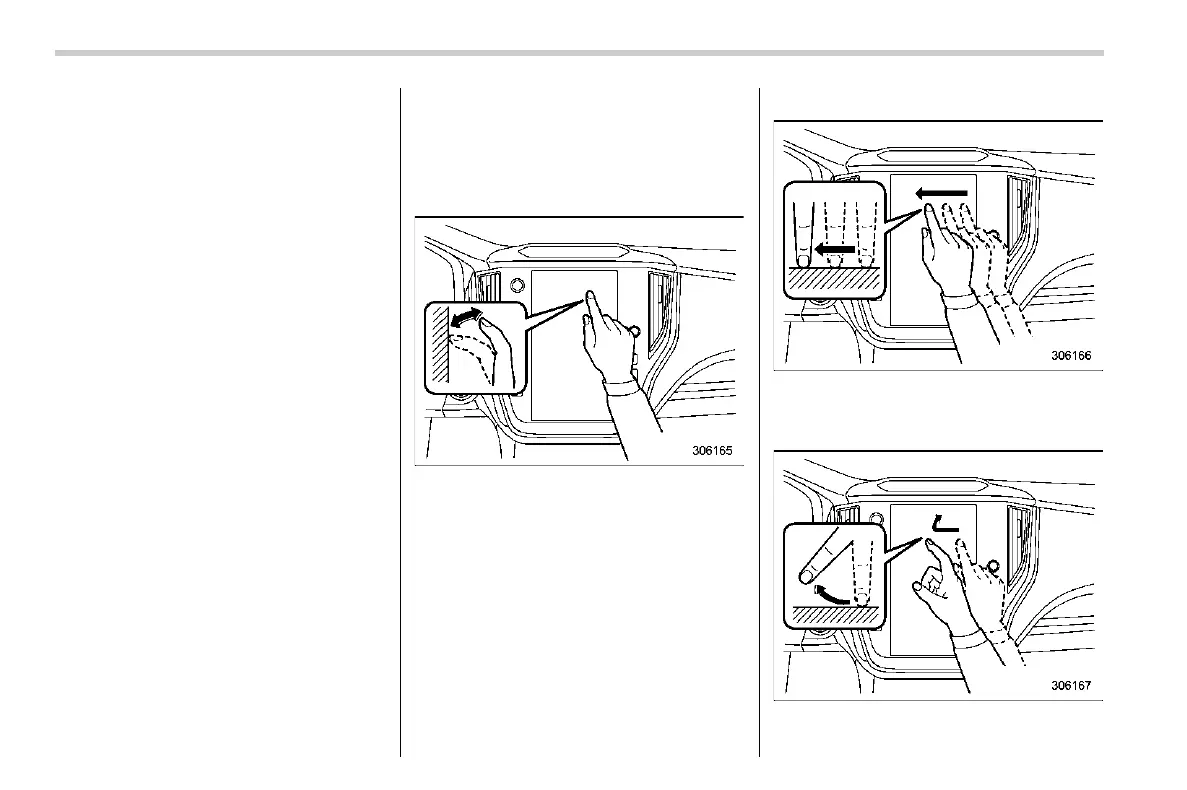 306165

306166

306167