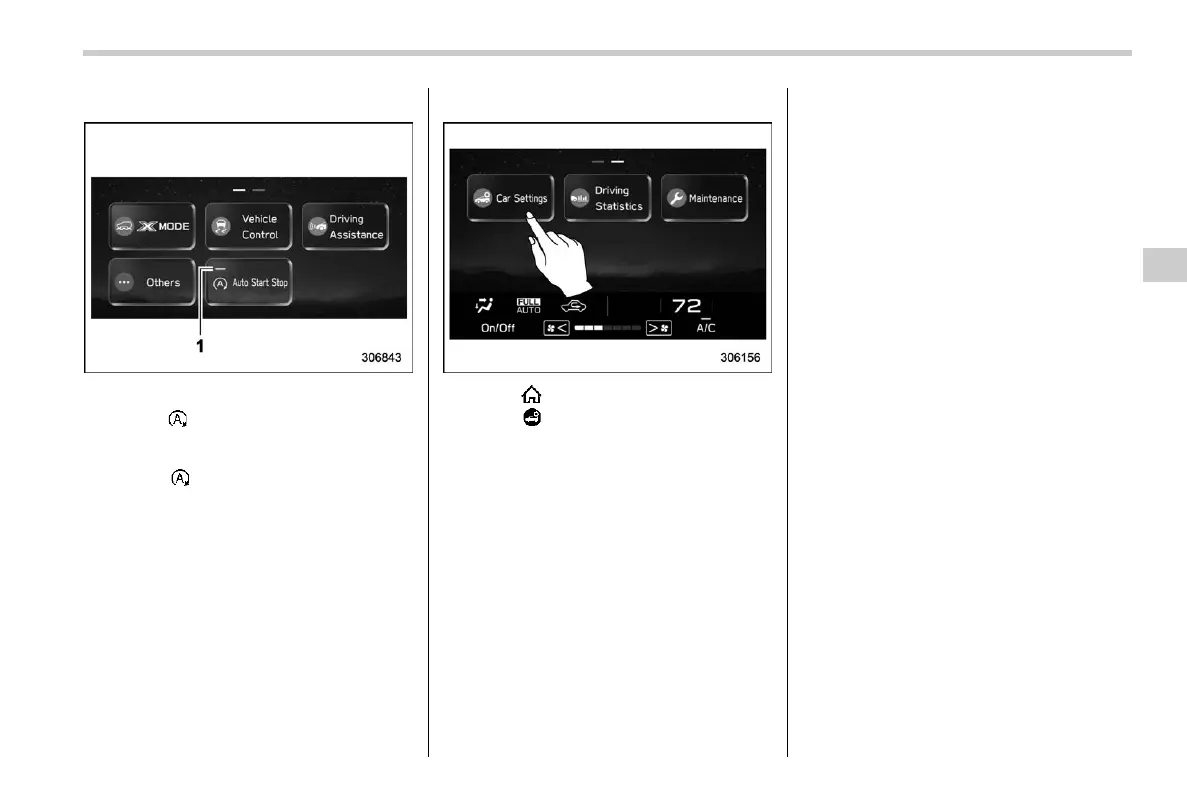 X MODE

Vehicle Control

Driving Assistance

Others

Auto Start Stop

1

306843

Car Settings

Driving Statistics

Maintenance

FULL AUTO

72

On/Off

A/C

306156