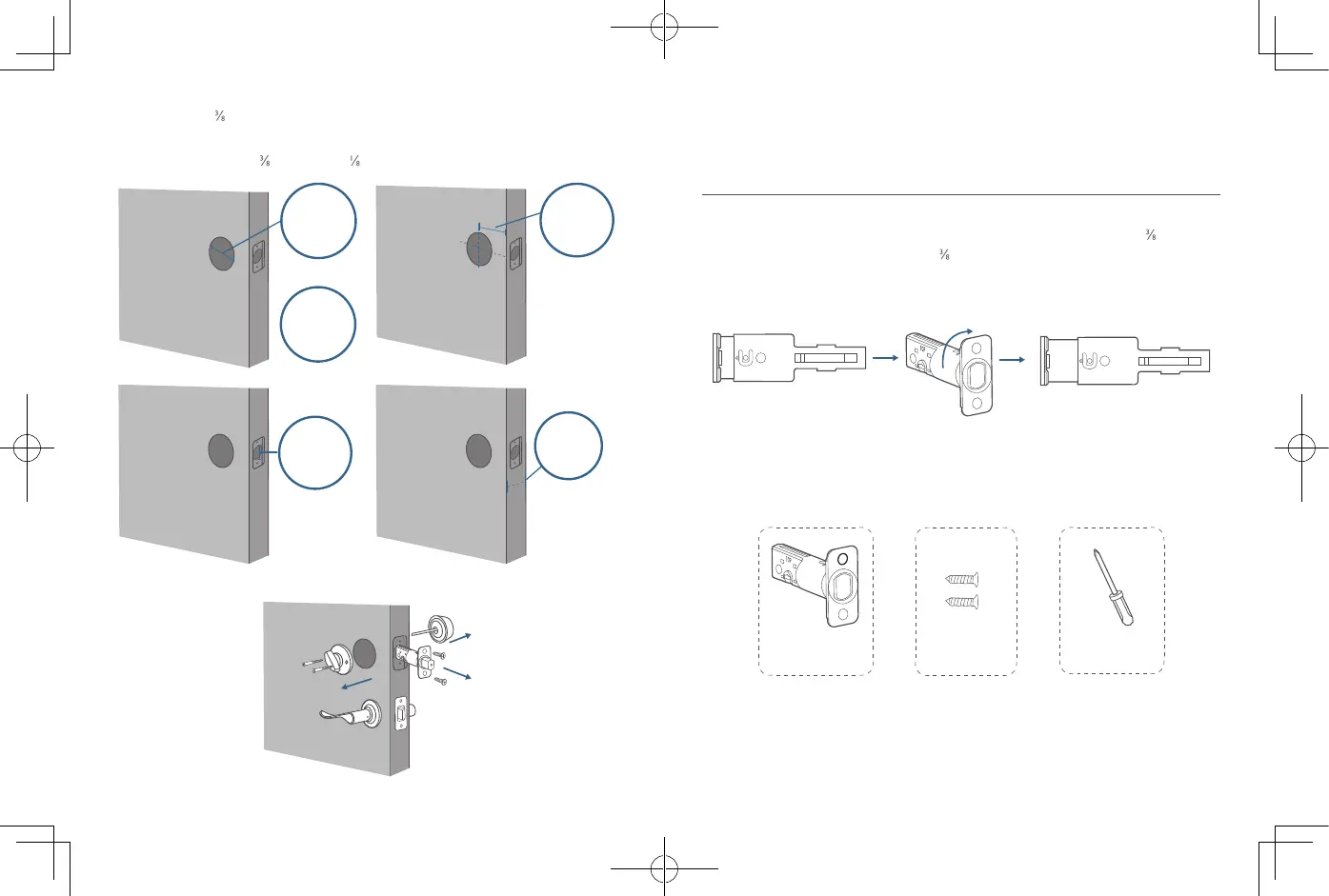 $\frac{3}{8}$

$\frac{3}{8}$ $\frac{1}{8}$

$\frac{3}{8}$

$\frac{3}{8}$