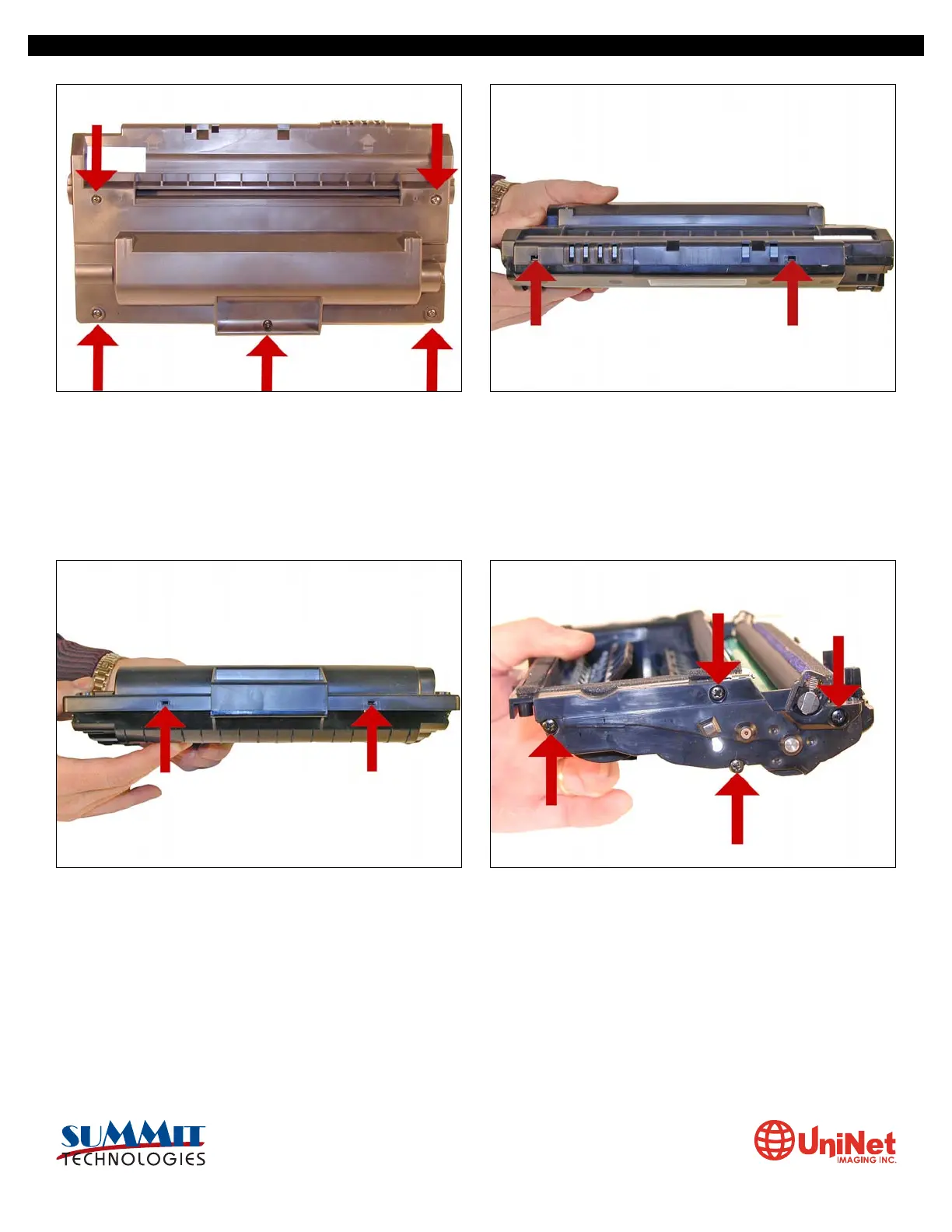 SUMMIT TECHNOLOGIES

UniNet IMAGING INC.