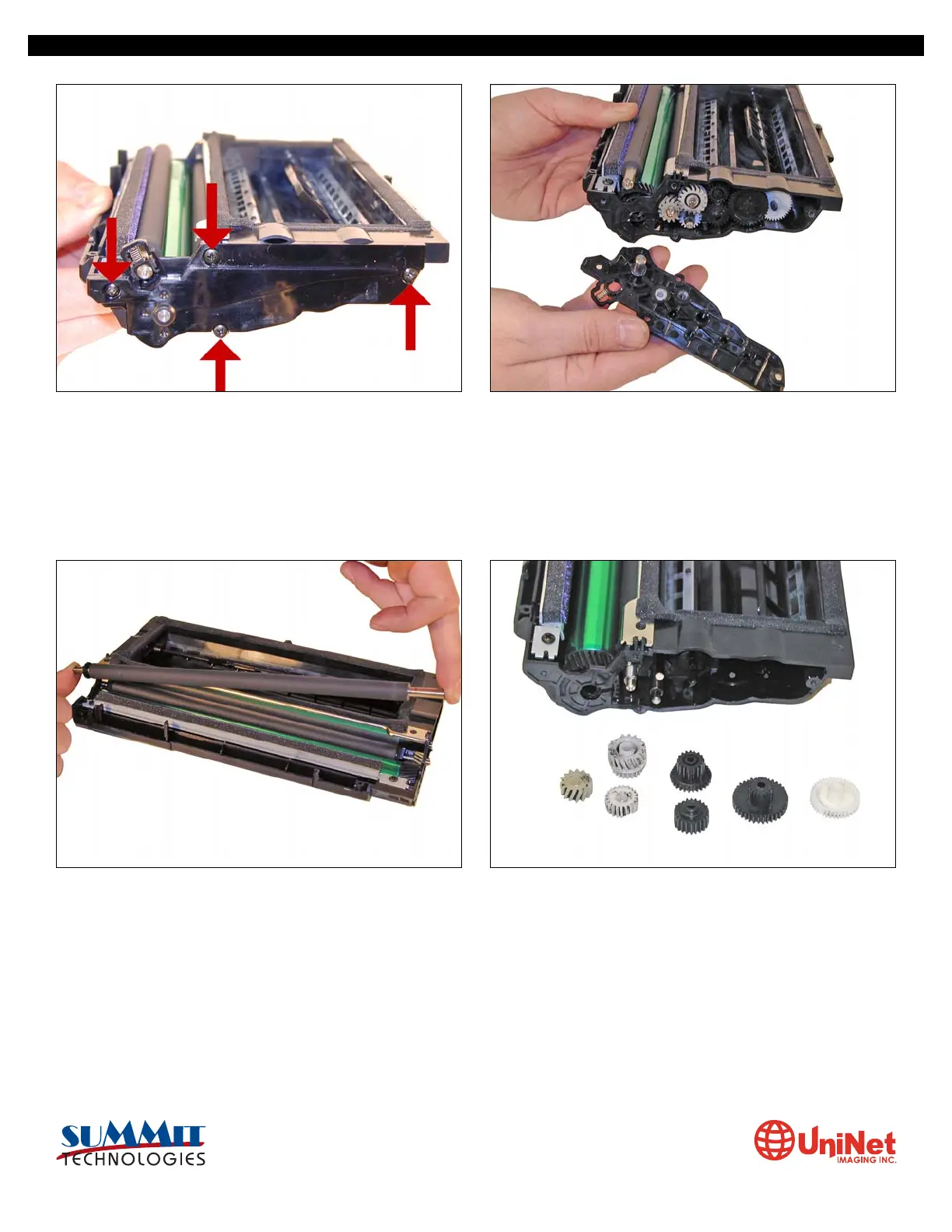 SUMMIT TECHNOLOGIES

UniNet IMAGING INC.