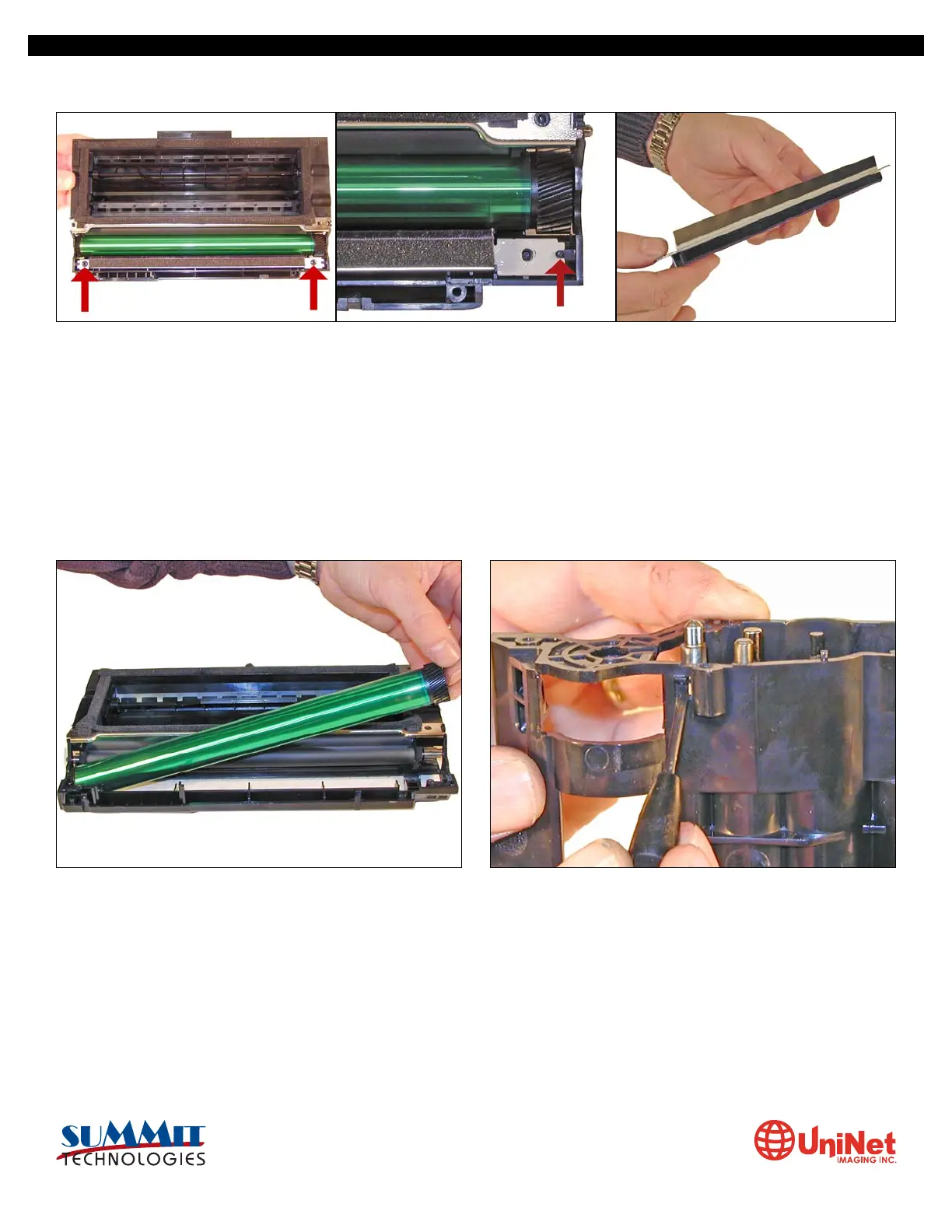 SUMMIT TECHNOLOGIES

UniNet IMAGING INC.