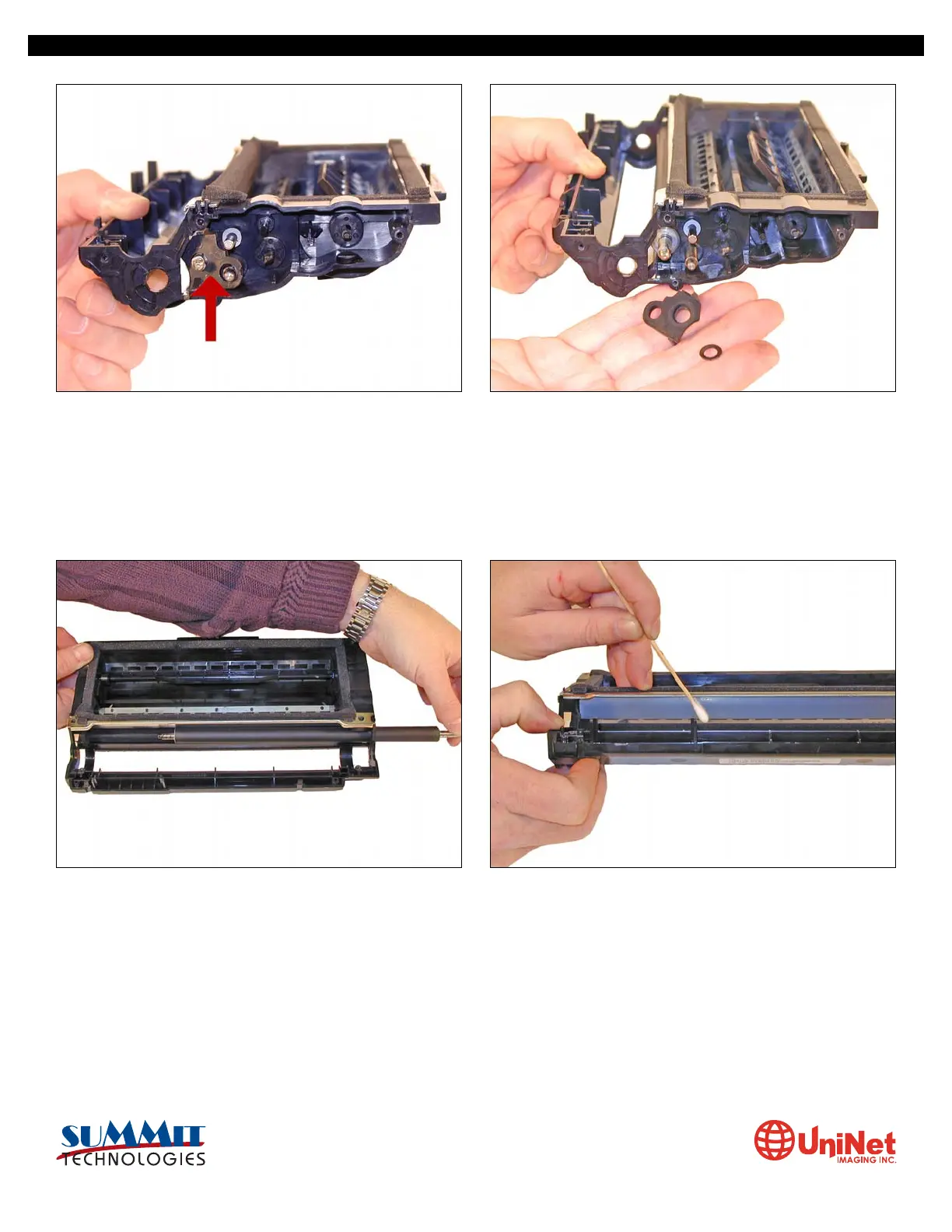 SUMMIT TECHNOLOGIES

UniNet IMAGING INC.