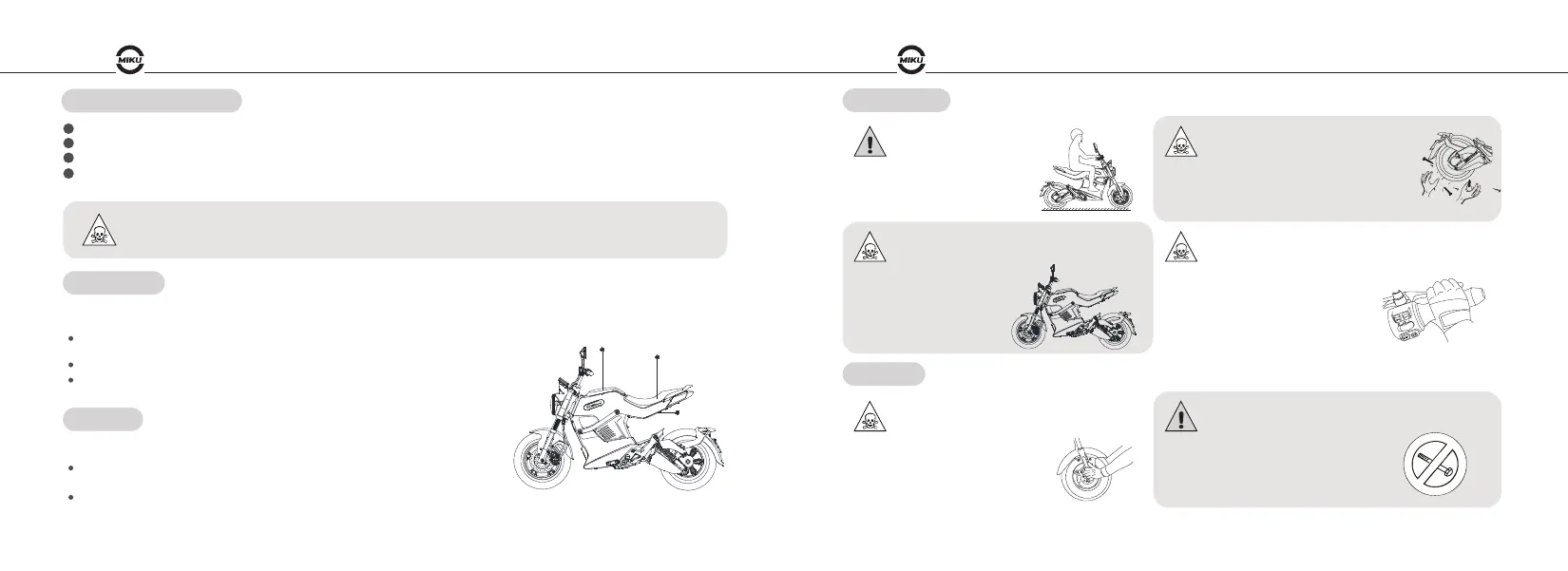 MIKU

MIKU