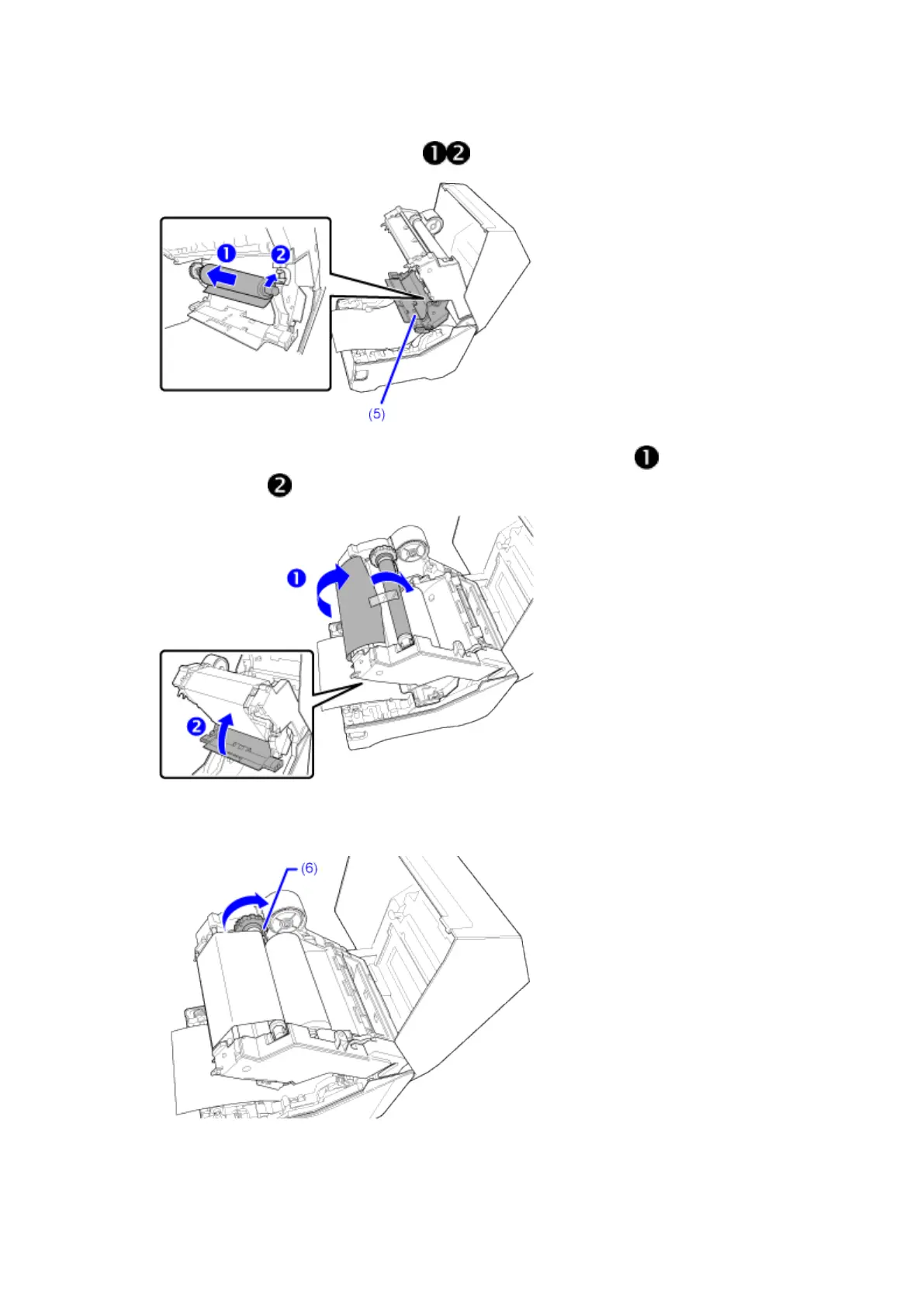 ❶❷

❶ ❷

(5)

❶

❷

❶

❷

(6)