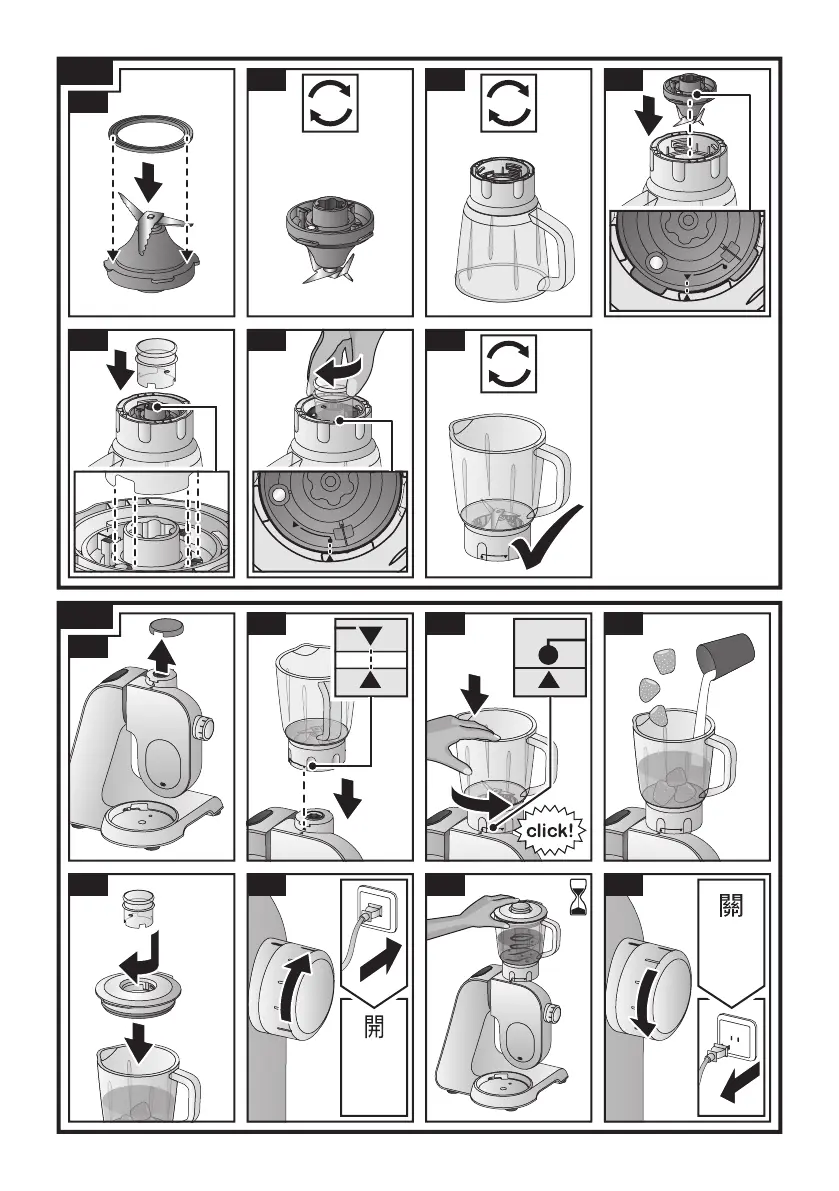 click!

開

關