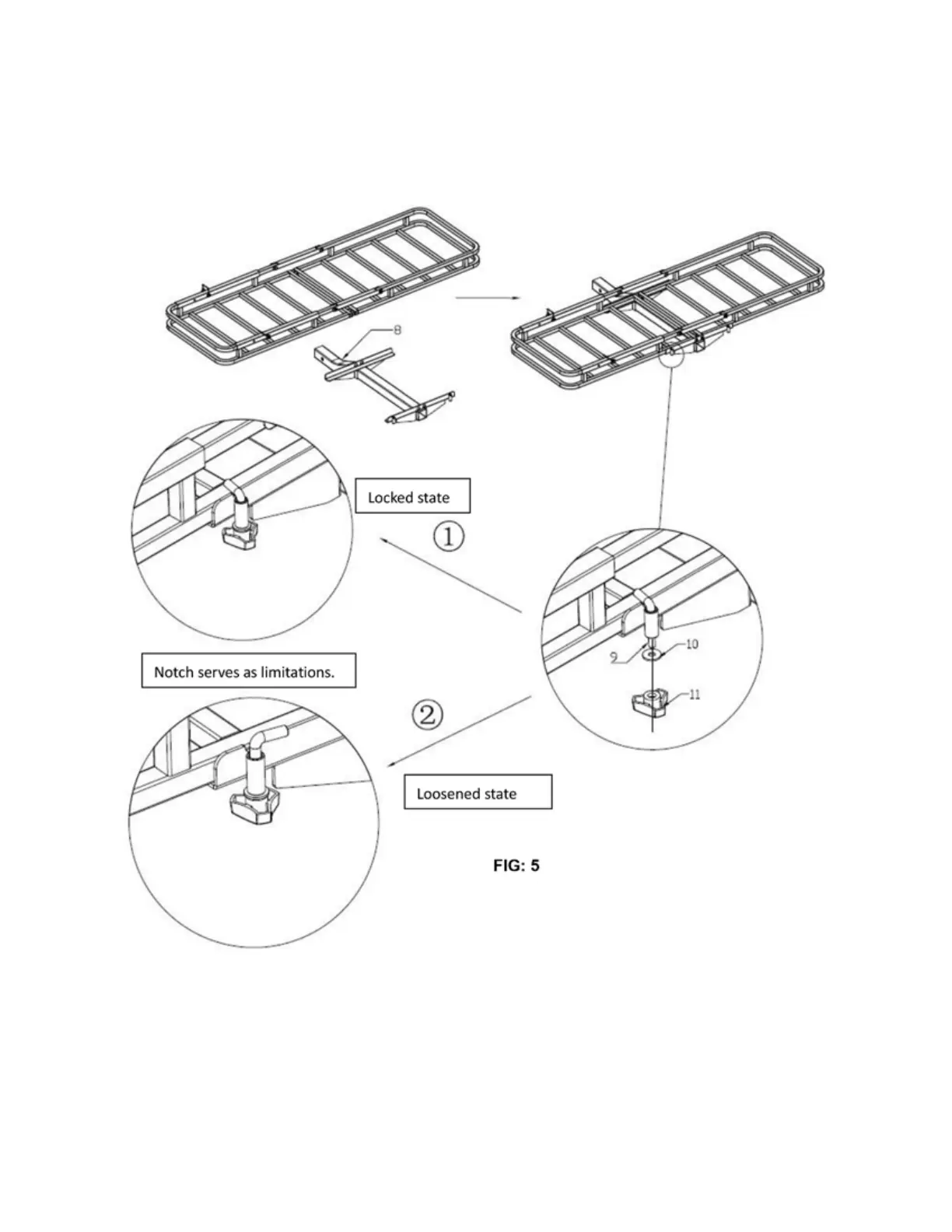 8

Locked state

①

9

10

11

Notch serves as limitations.

②

Loosened state

FIG: 5