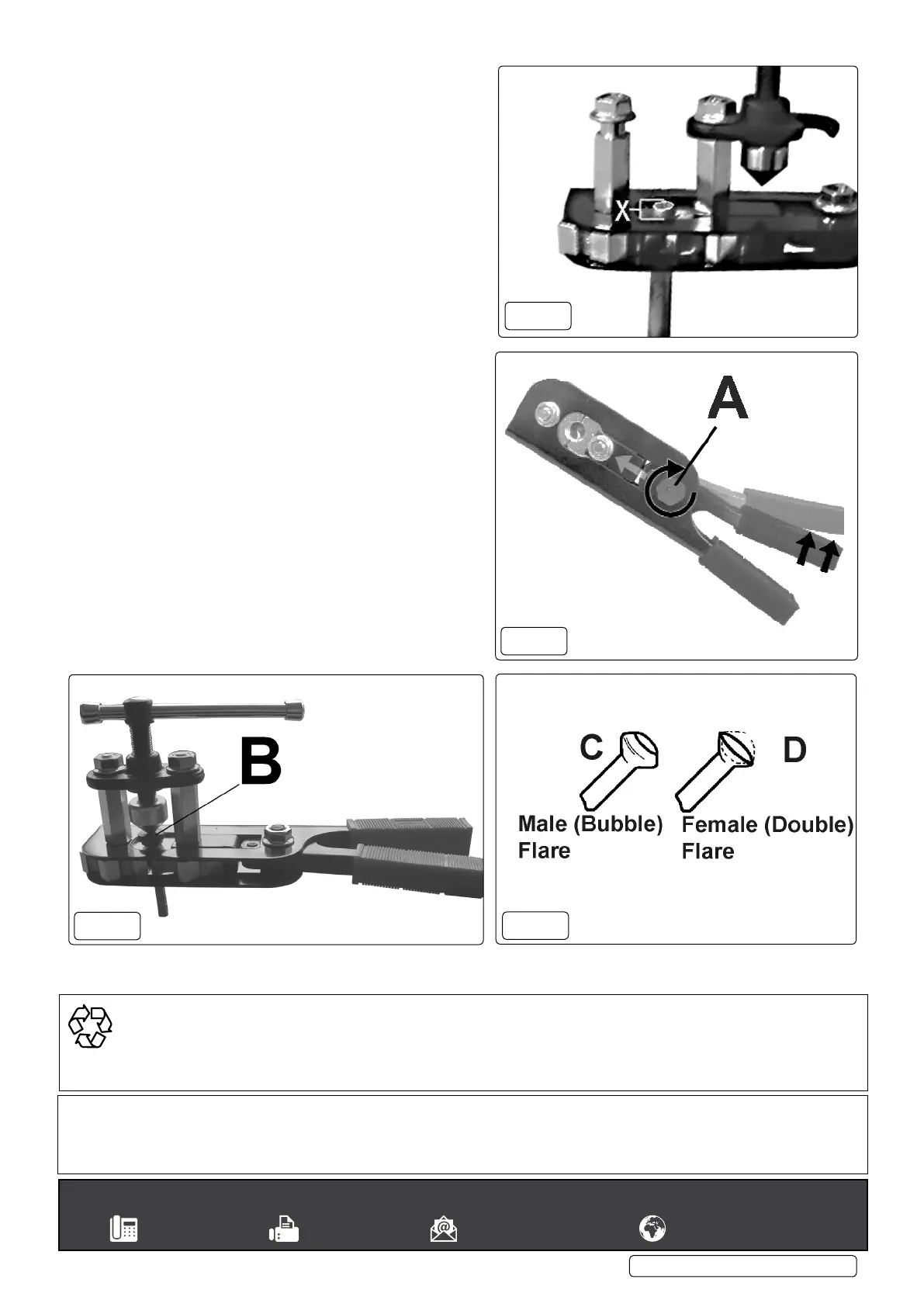 X

A

B

C

D

Male (Bubble) Flare

Female (Double) Flare