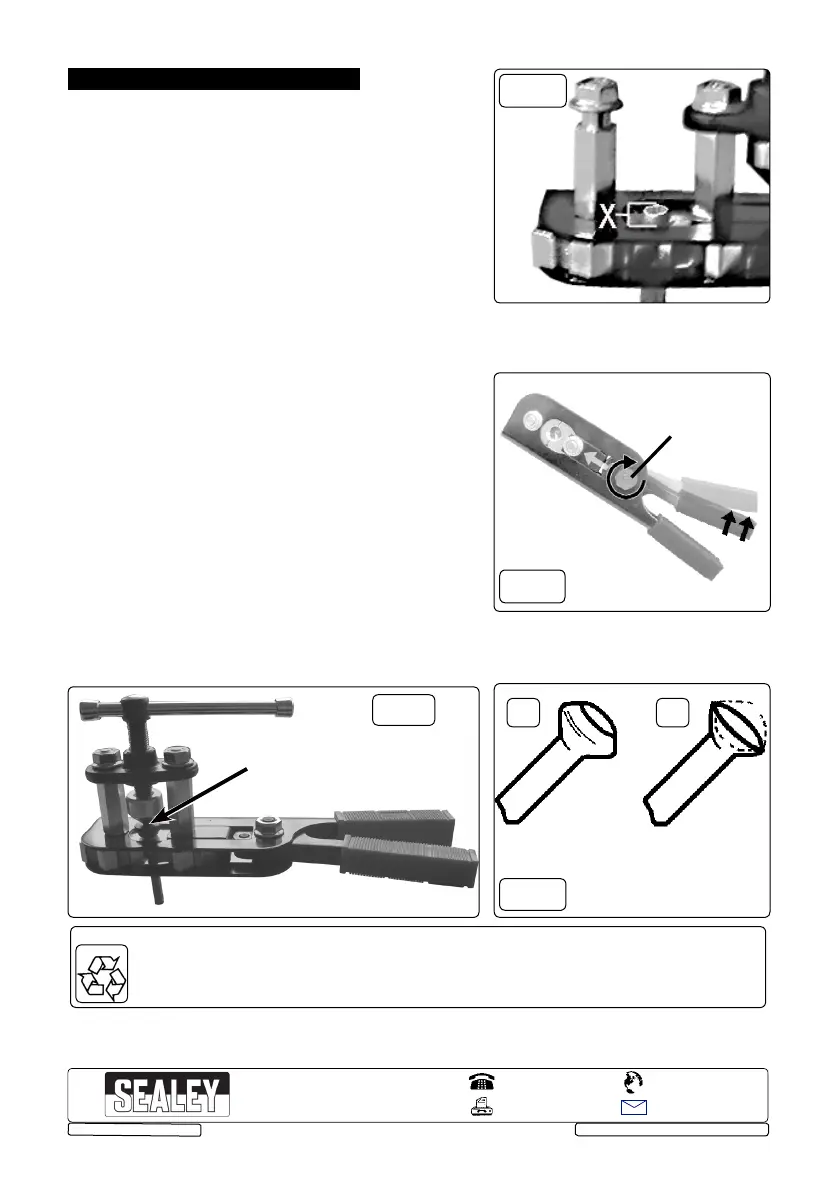 X

SEALEY