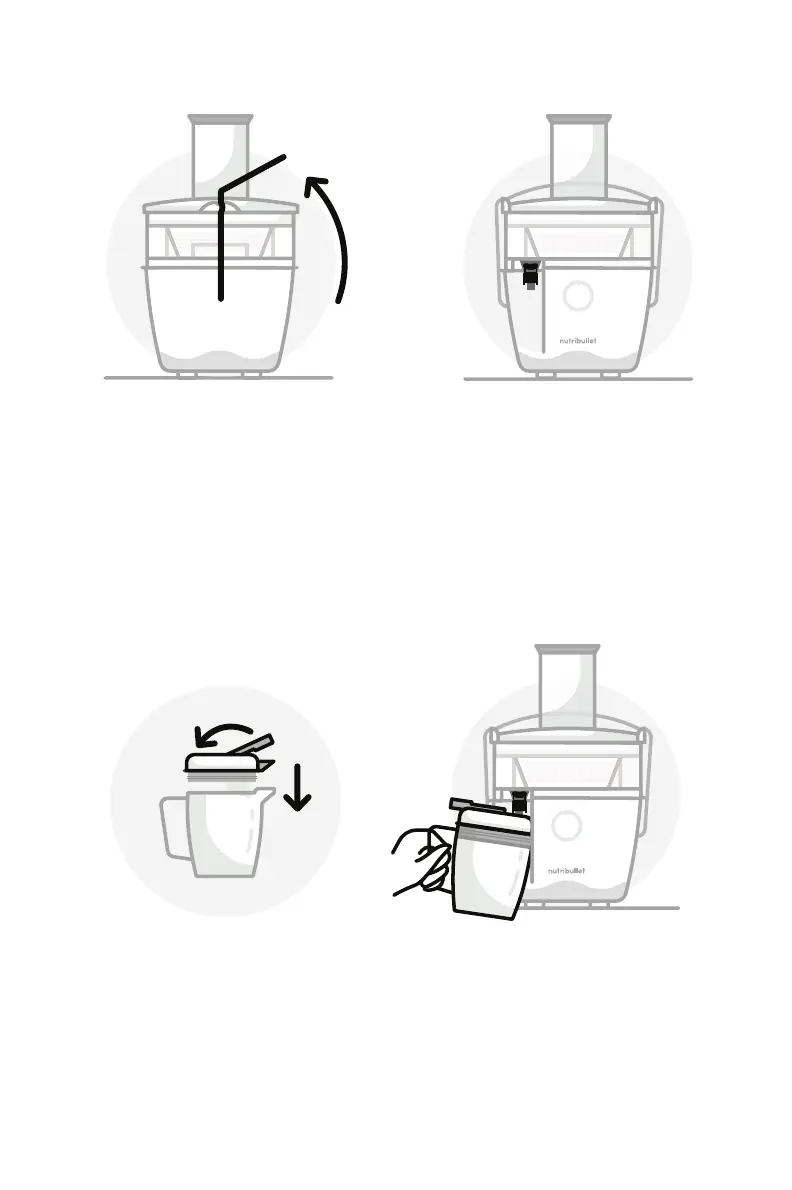 nutribullet

nutribullet