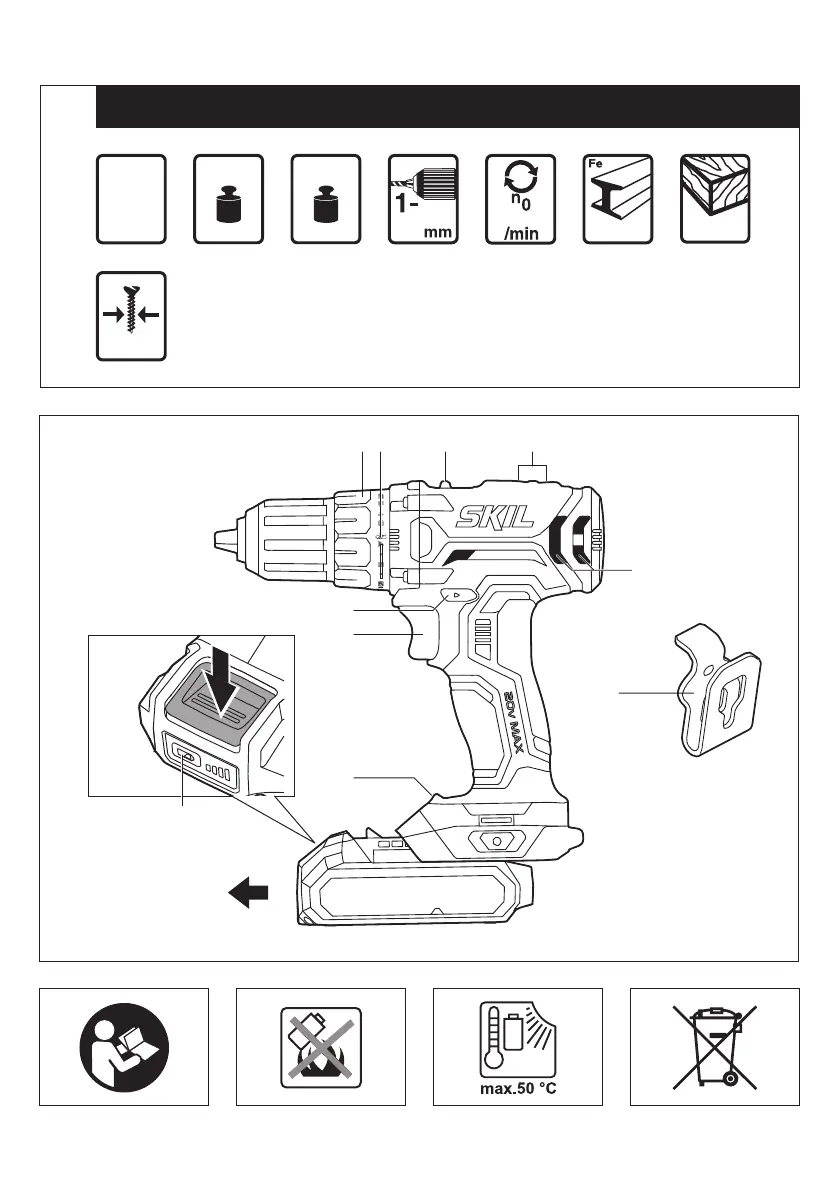 1-
mm

$n_0$
/min

Fe

SKIL

20V MAX

max.50 °C