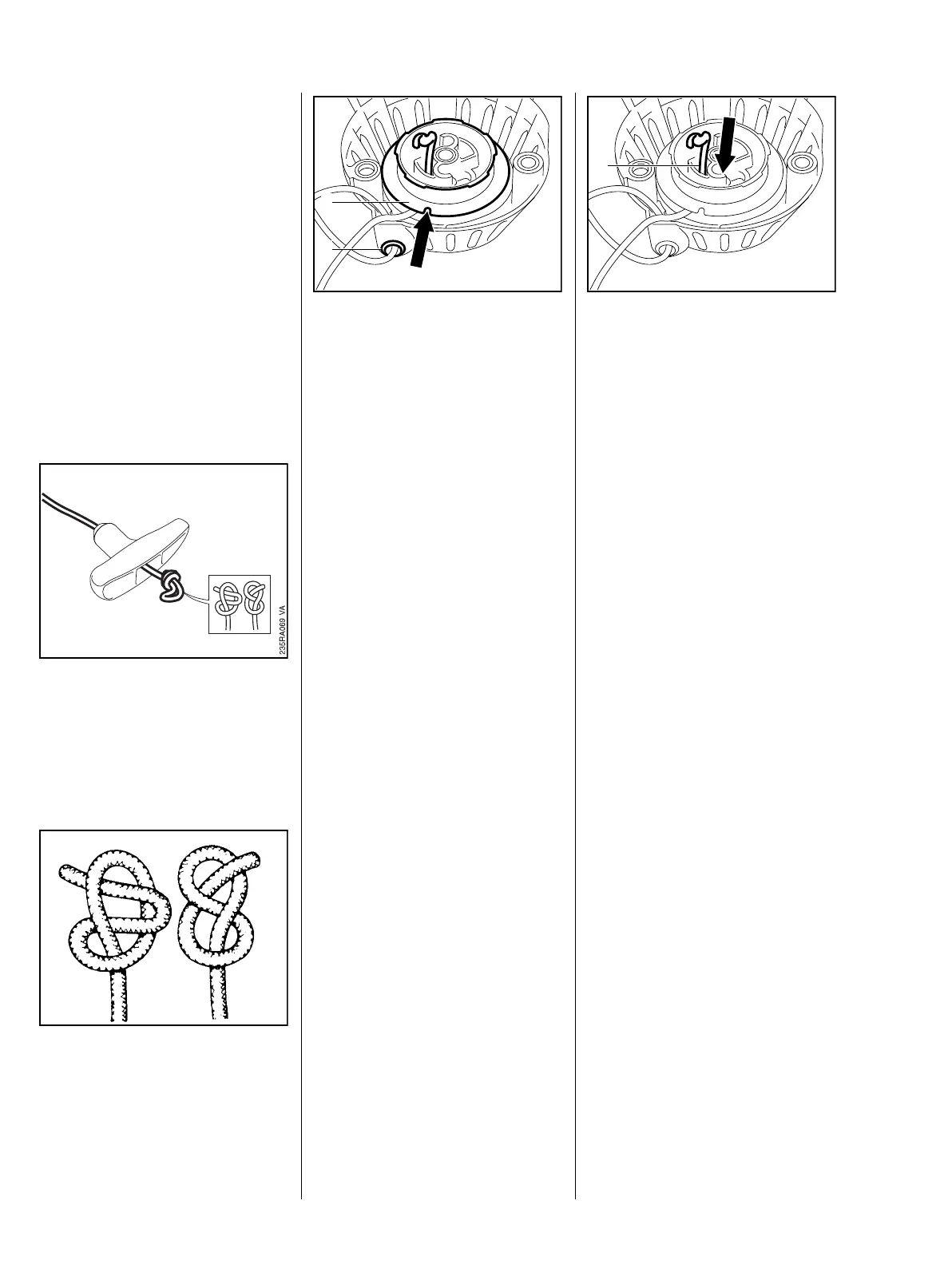 235RA069 VA