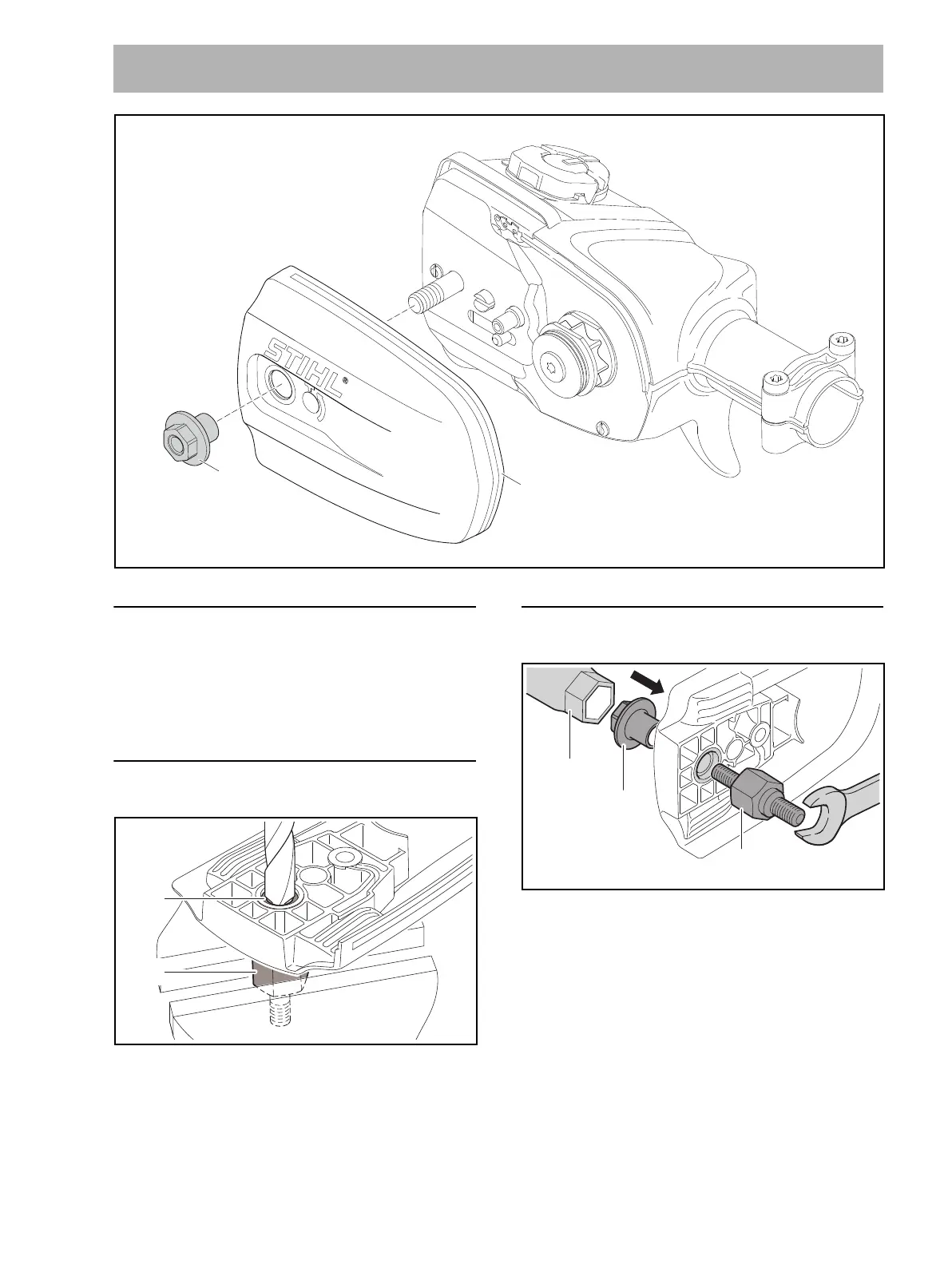 STIHL®