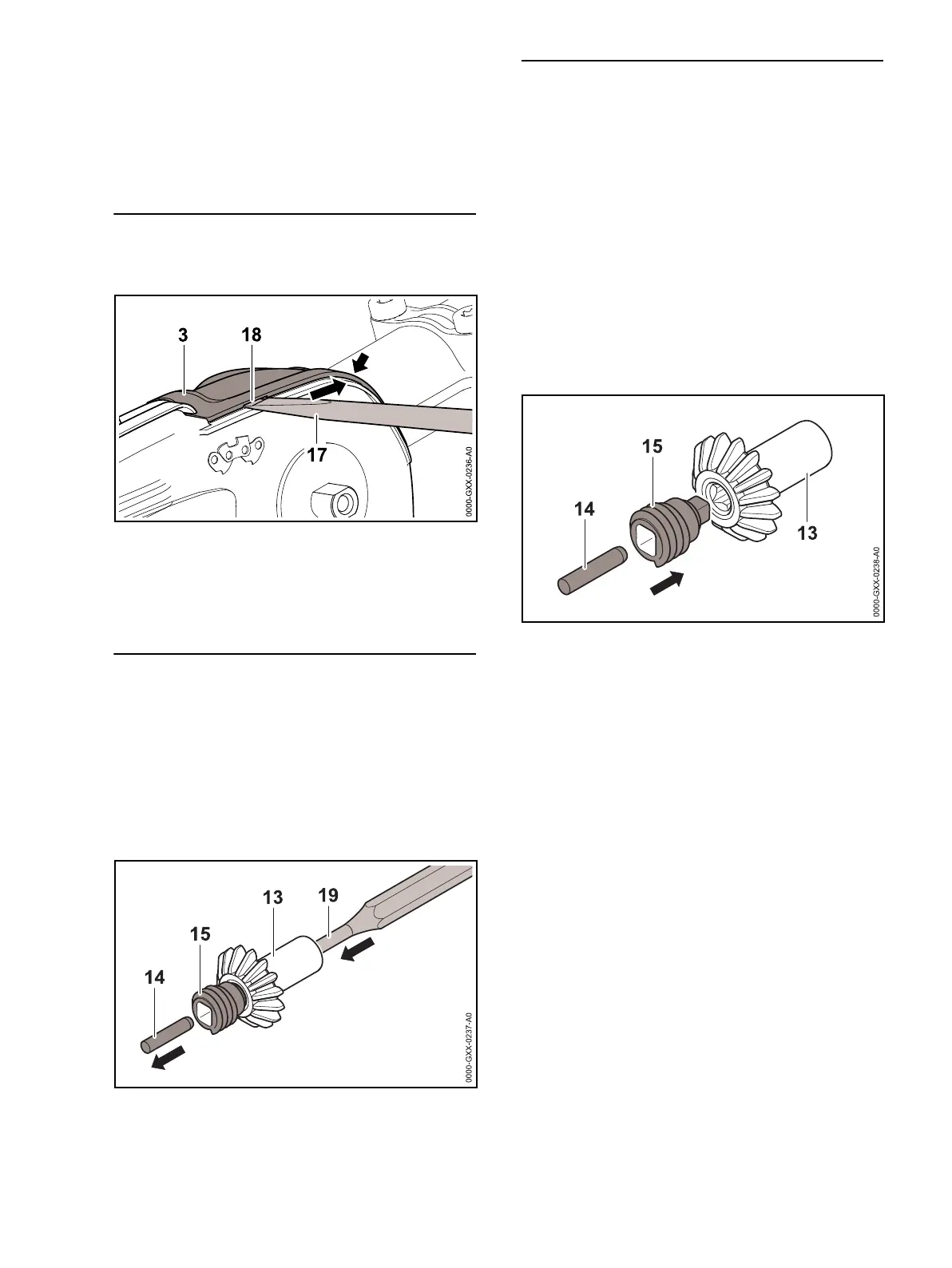 3

18

17

0000-GXX-0236-A0

13

19

15

14

0000-GXX-0237-A0

15

14

13

0000-GXX-0238-A0