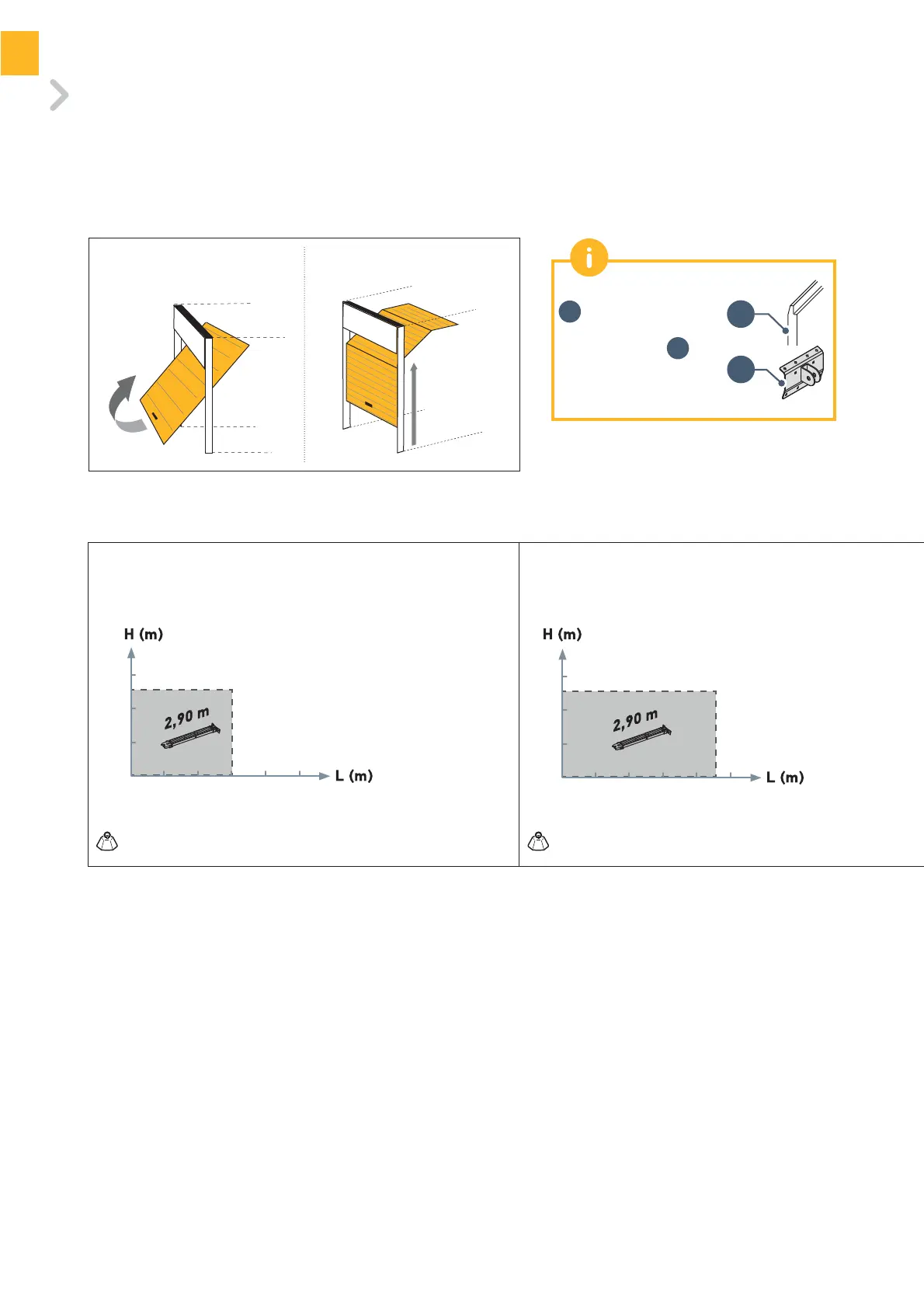 H (m)

2,90 m

L (m)

H (m)

2,90 m

L (m)