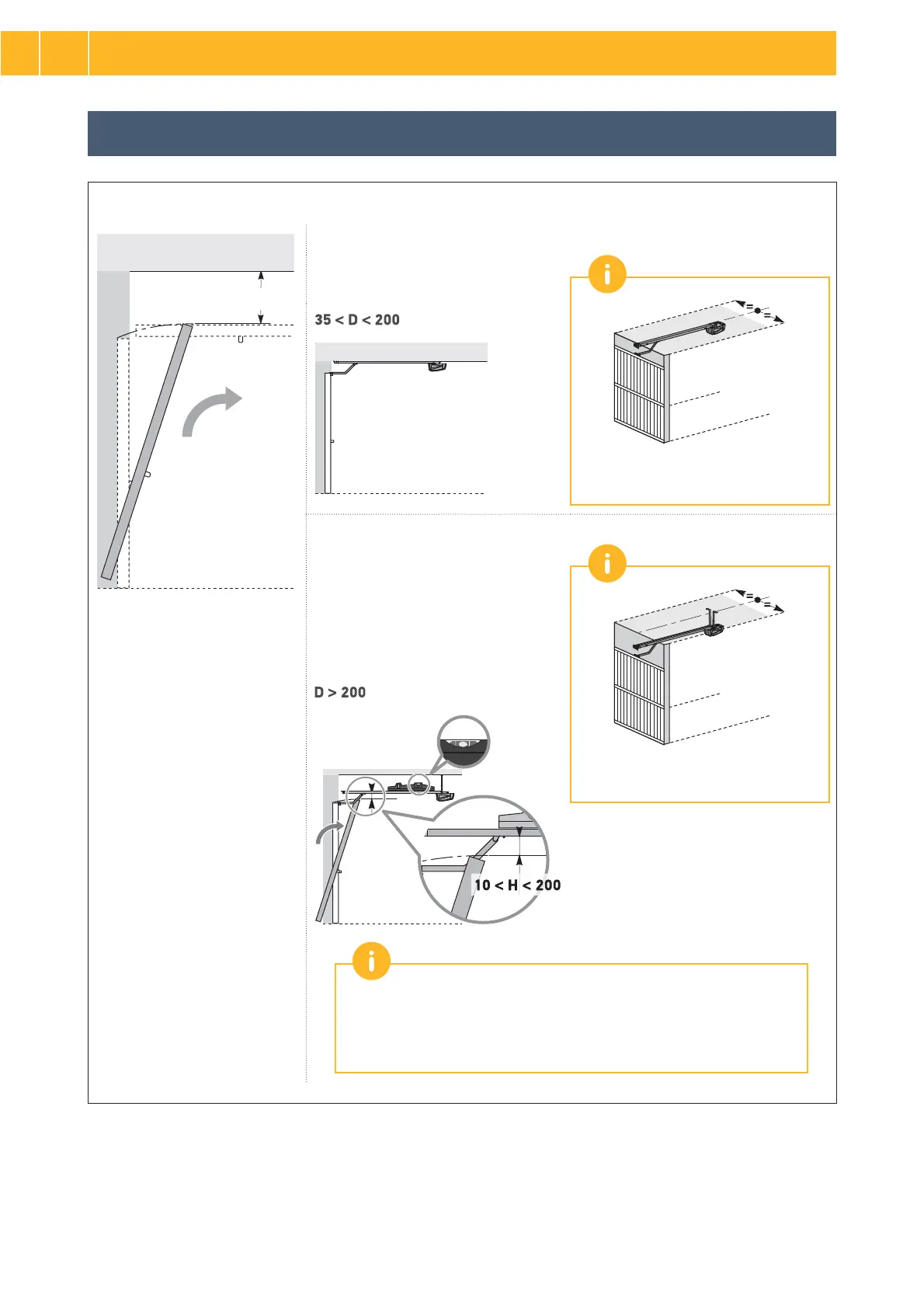 35 < D < 200

D > 200

10 < H < 200