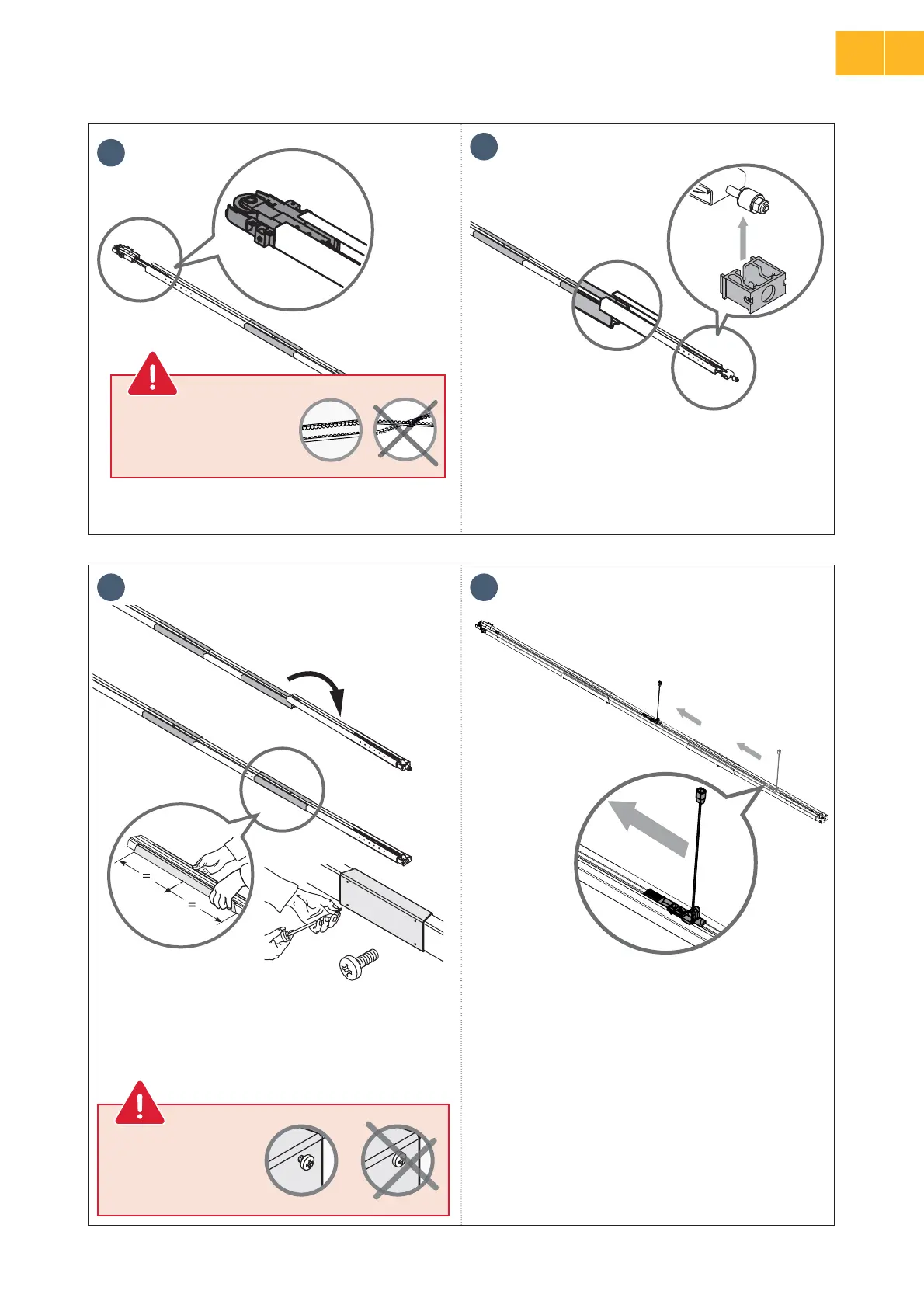 =

=