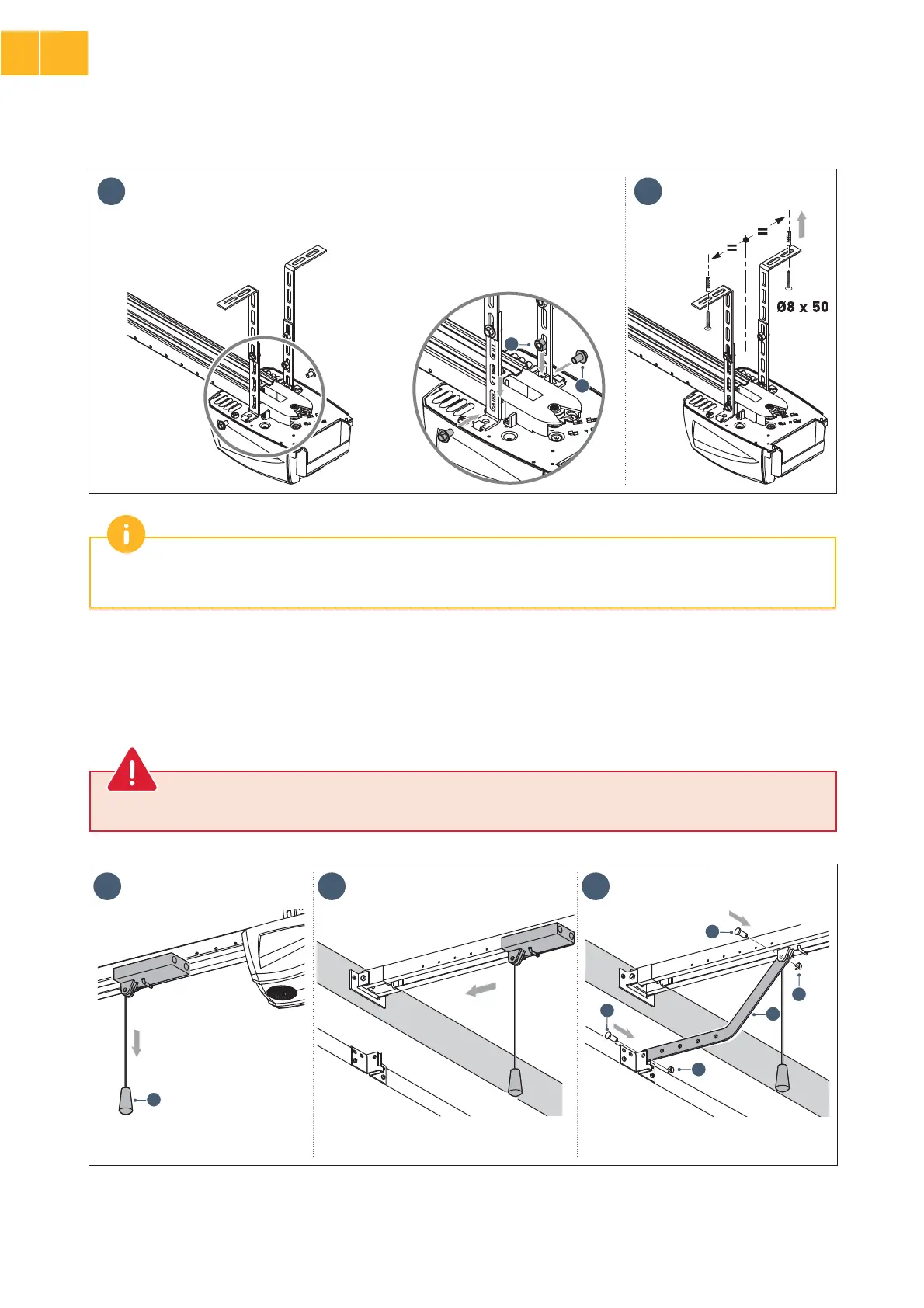 =

=

Ø8 x 50