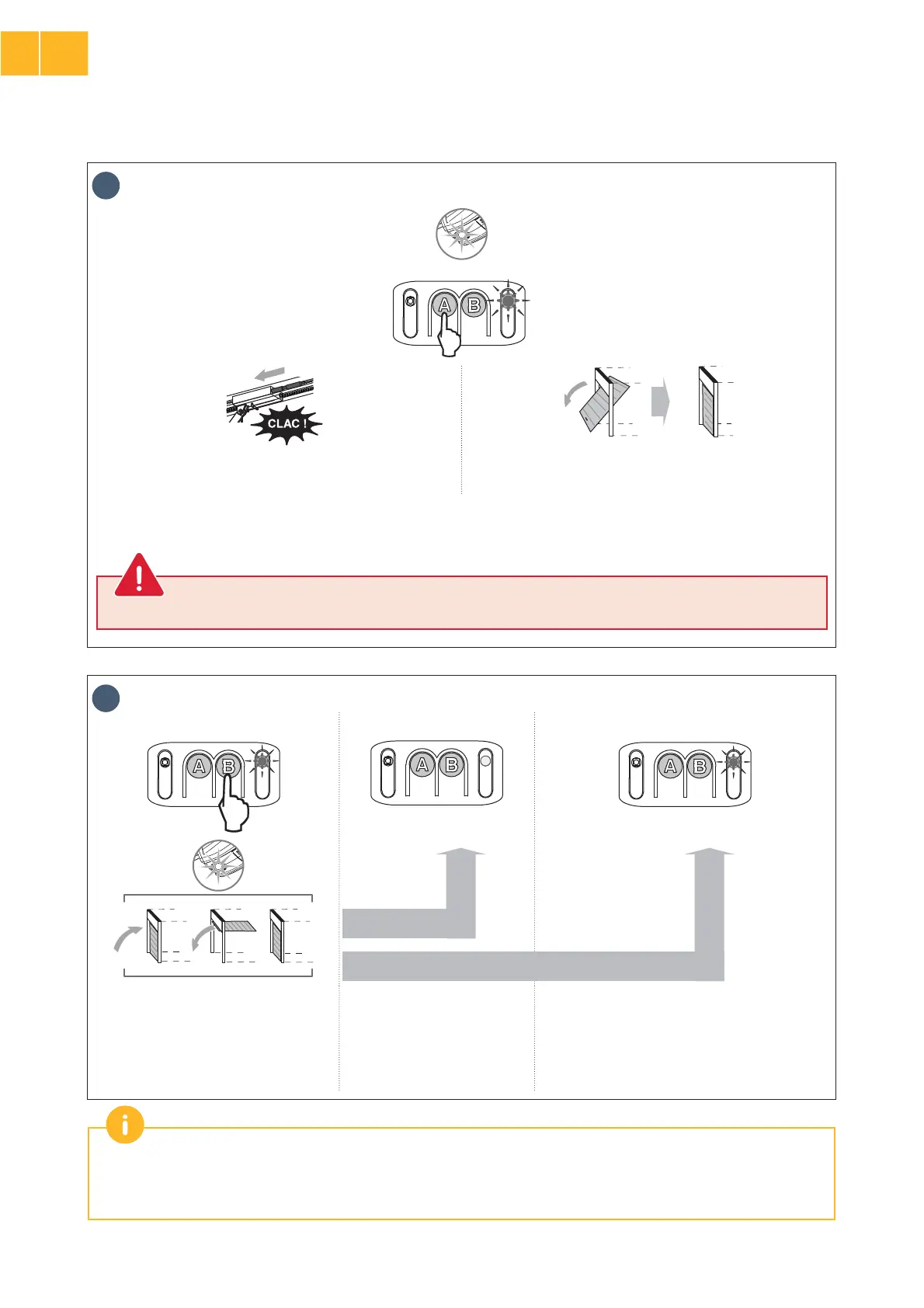 A B

CLAC !

A B

A B

A B