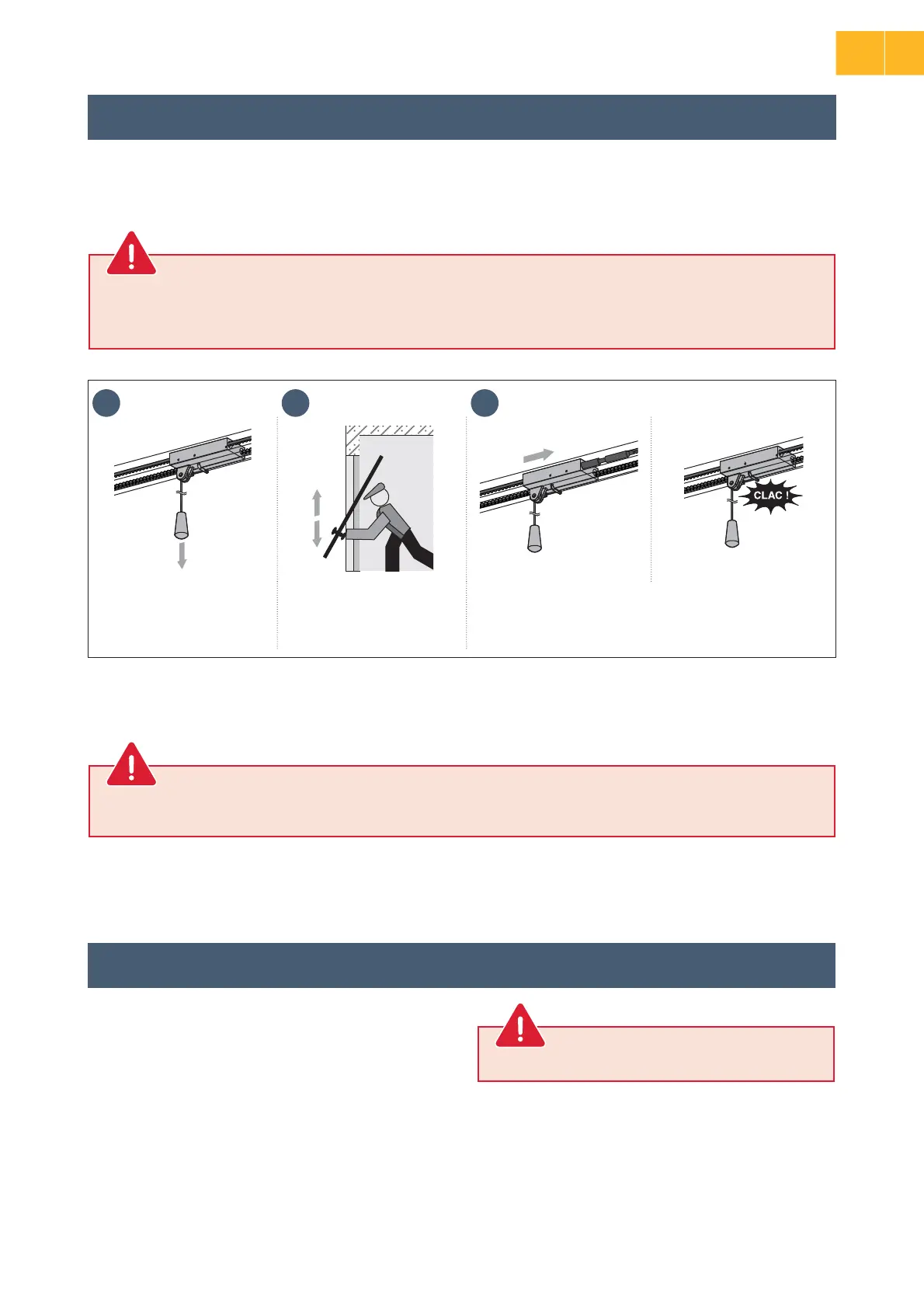 CLAC !