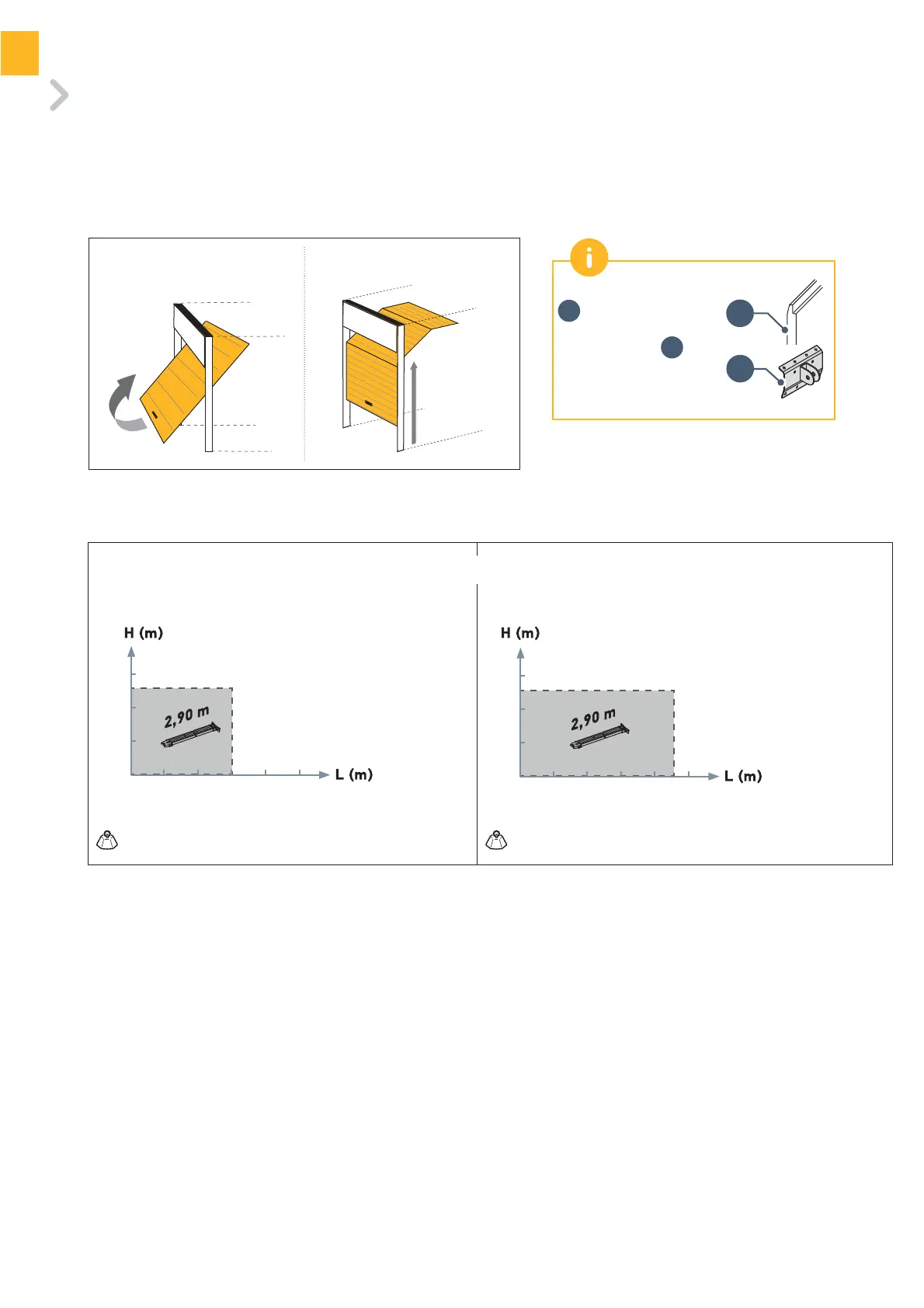 H (m)

2,90 m

L (m)

H (m)

2,90 m

L (m)