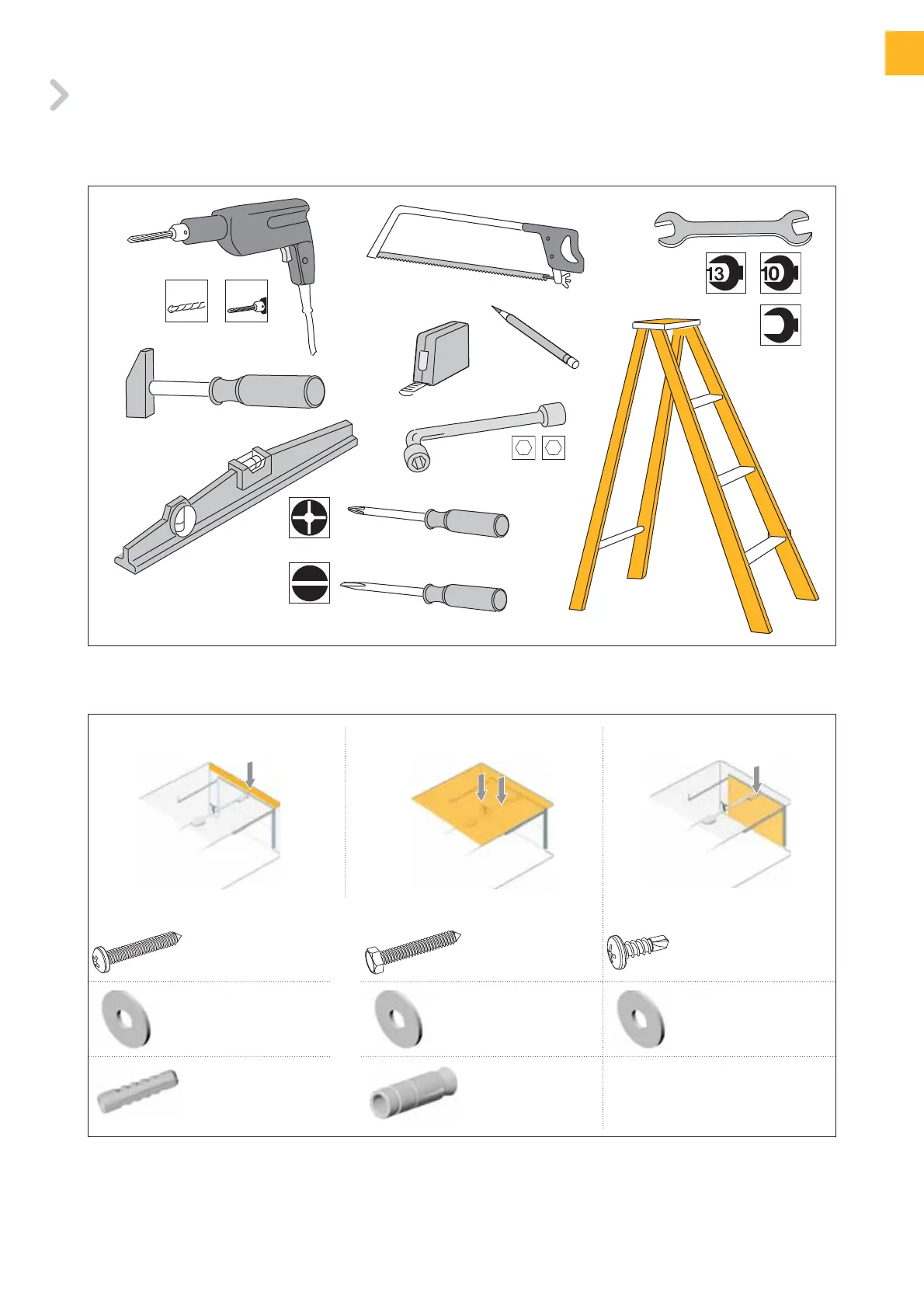 13

10