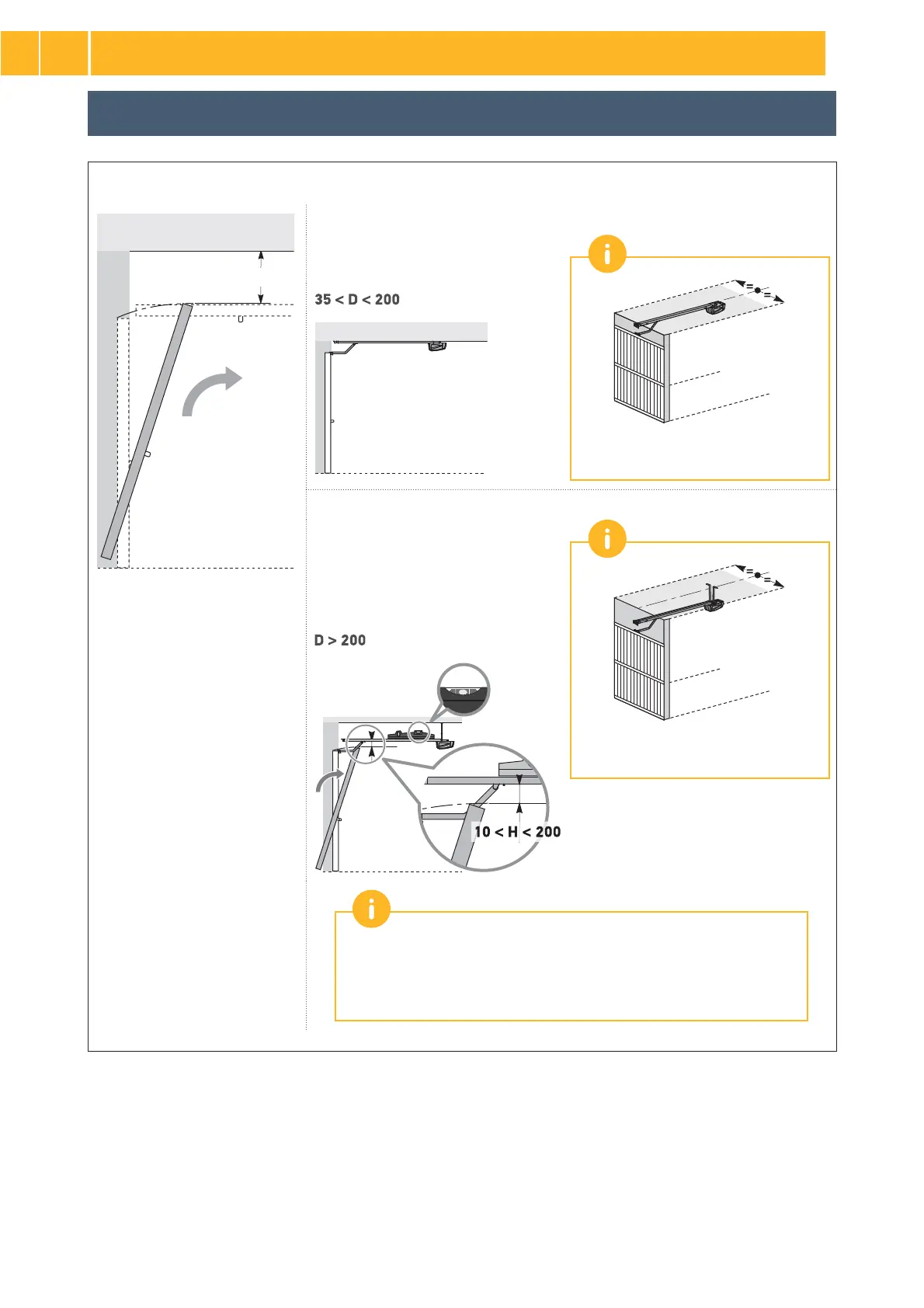 35 < D < 200

D > 200

10 < H < 200