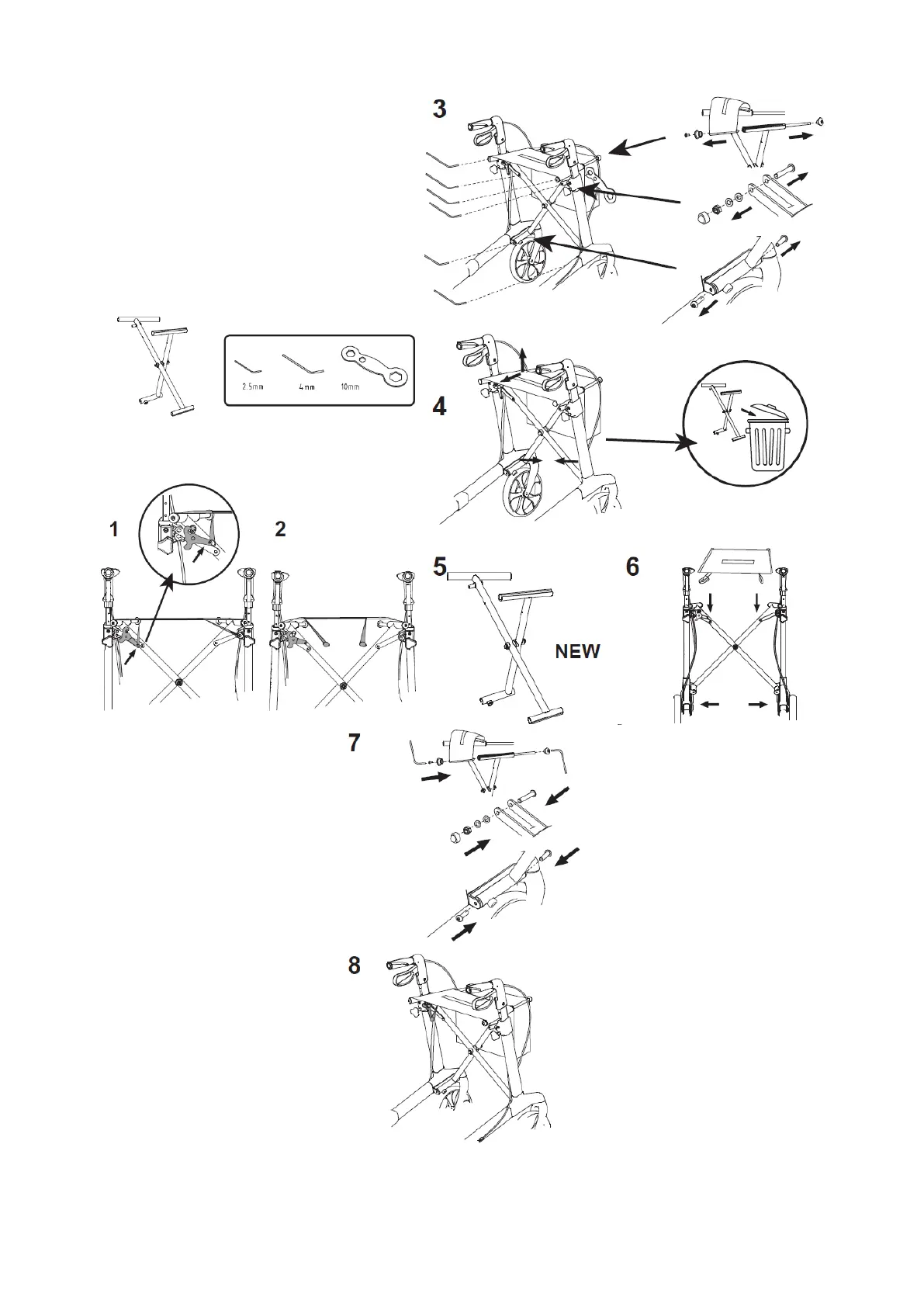 3

2.5mm

4mm

10mm

4

1

2

5

NEW

6

7

8