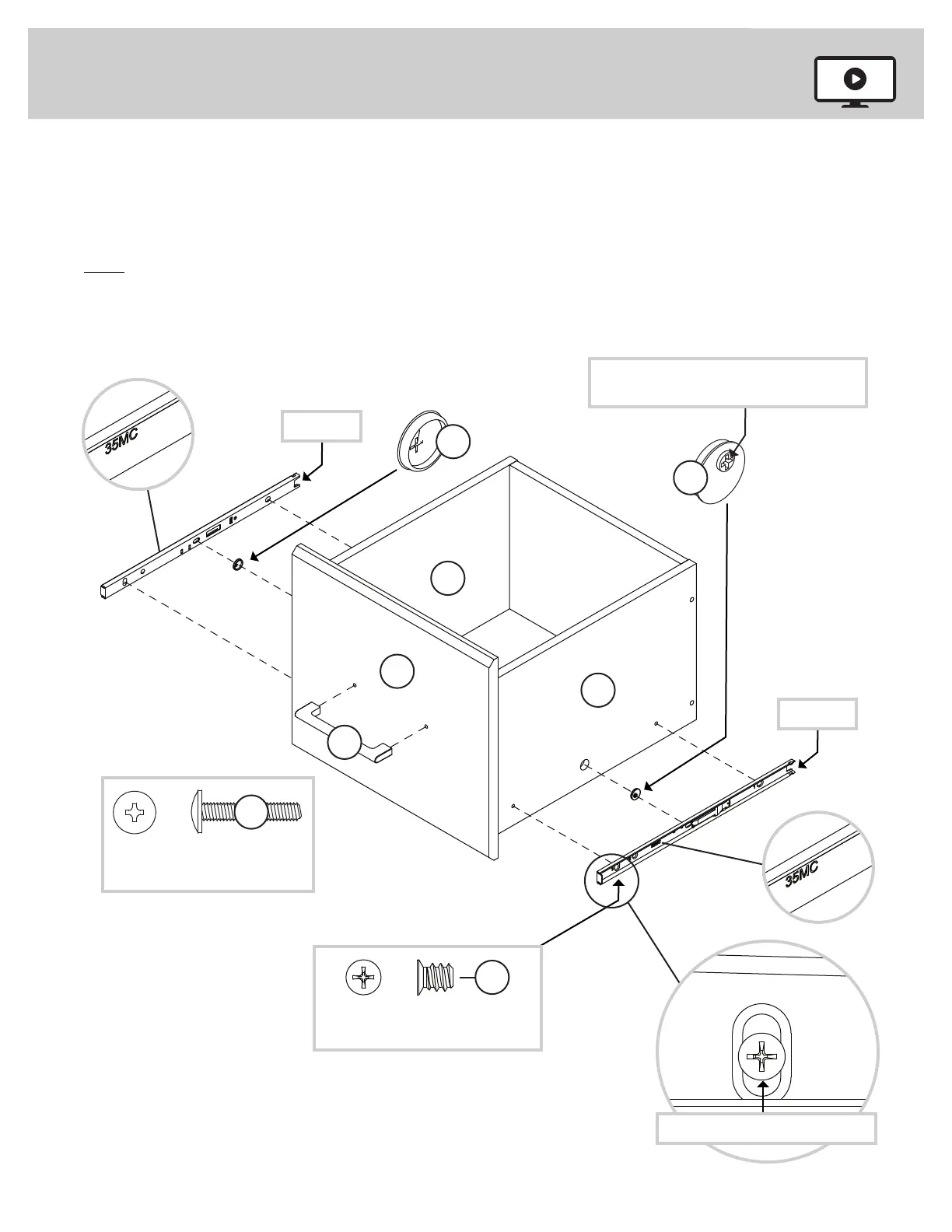 35MC

35MC