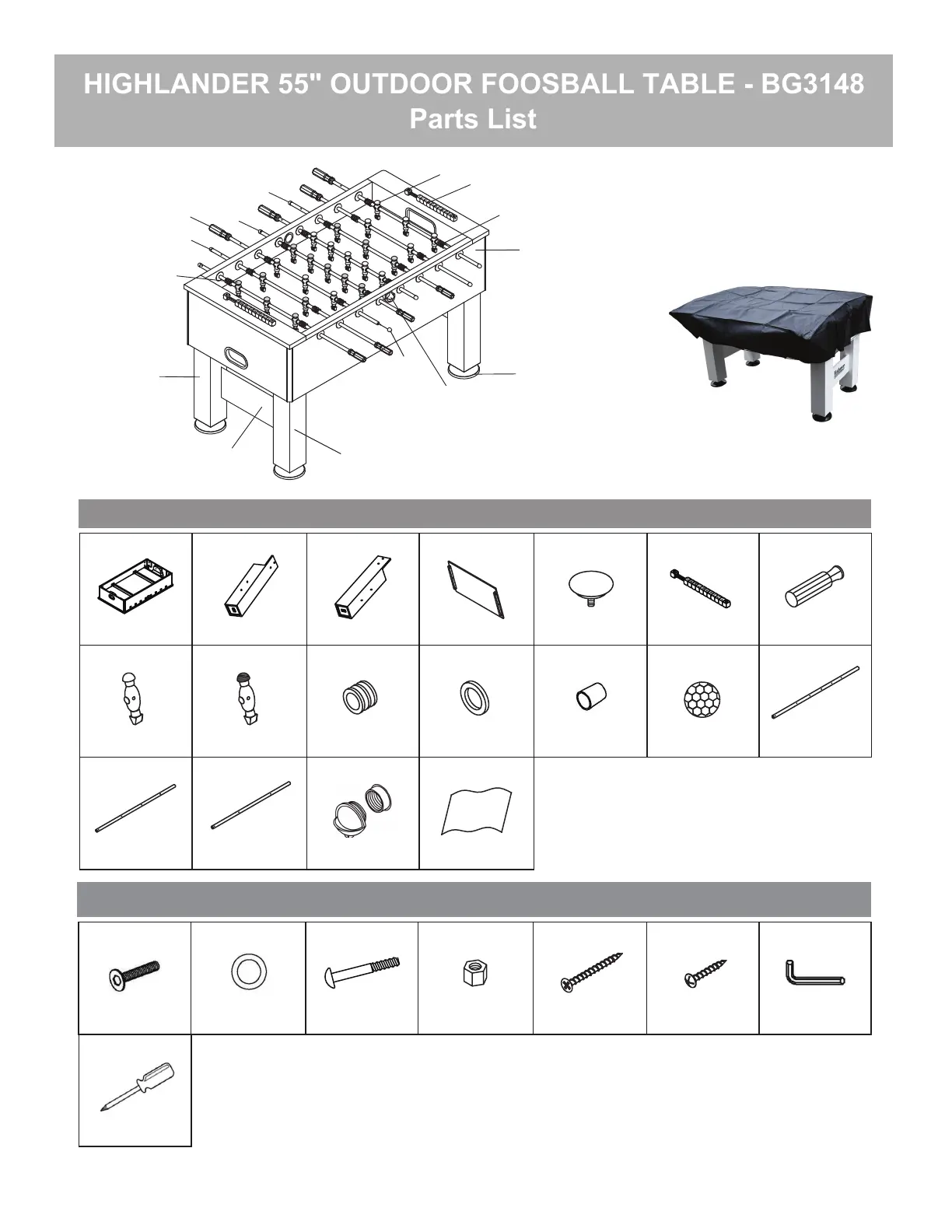 HIGHLANDER 55" OUTDOOR FOOSBALL TABLE - BG3148
Parts List