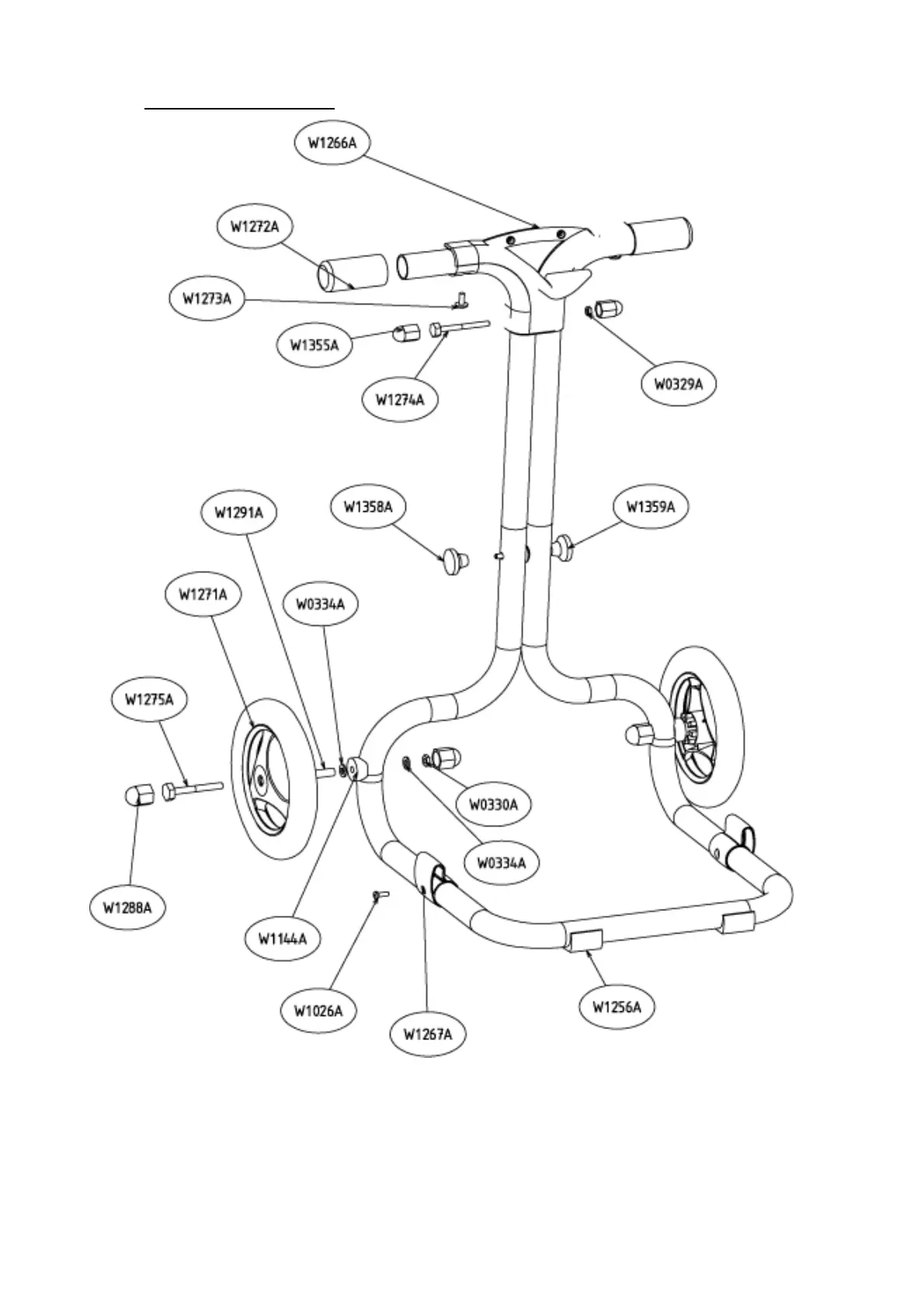 W1266A

W1272A

W1273A

W1355A

W1274A

W0329A

W1291A

W1358A

W1359A

W1271A

W0334A

W1275A

W0330A

W0334A

W1288A

W1144A

W1026A

W1267A

W1256A