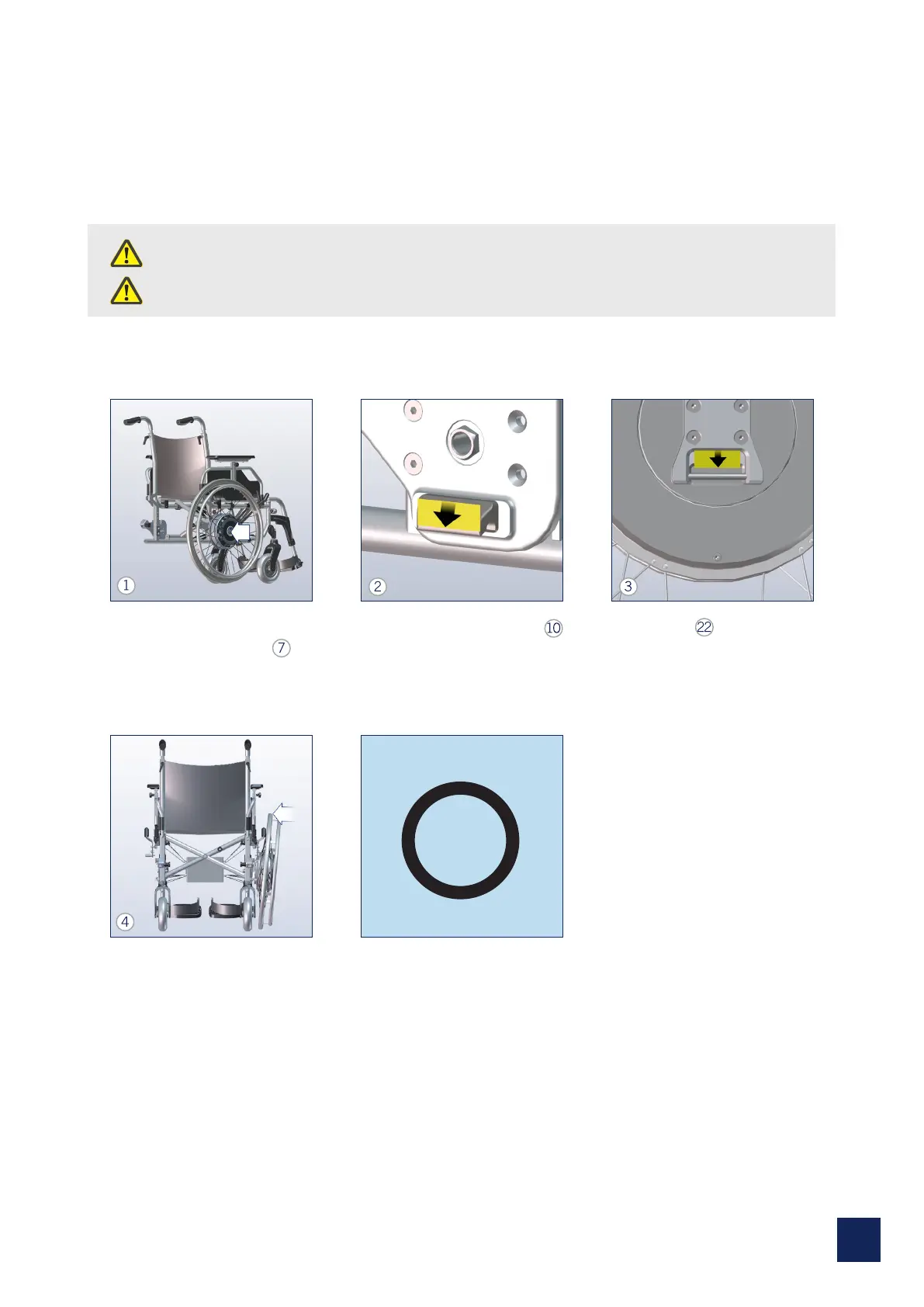 1

2

3

⑩

㉒

⑦

4