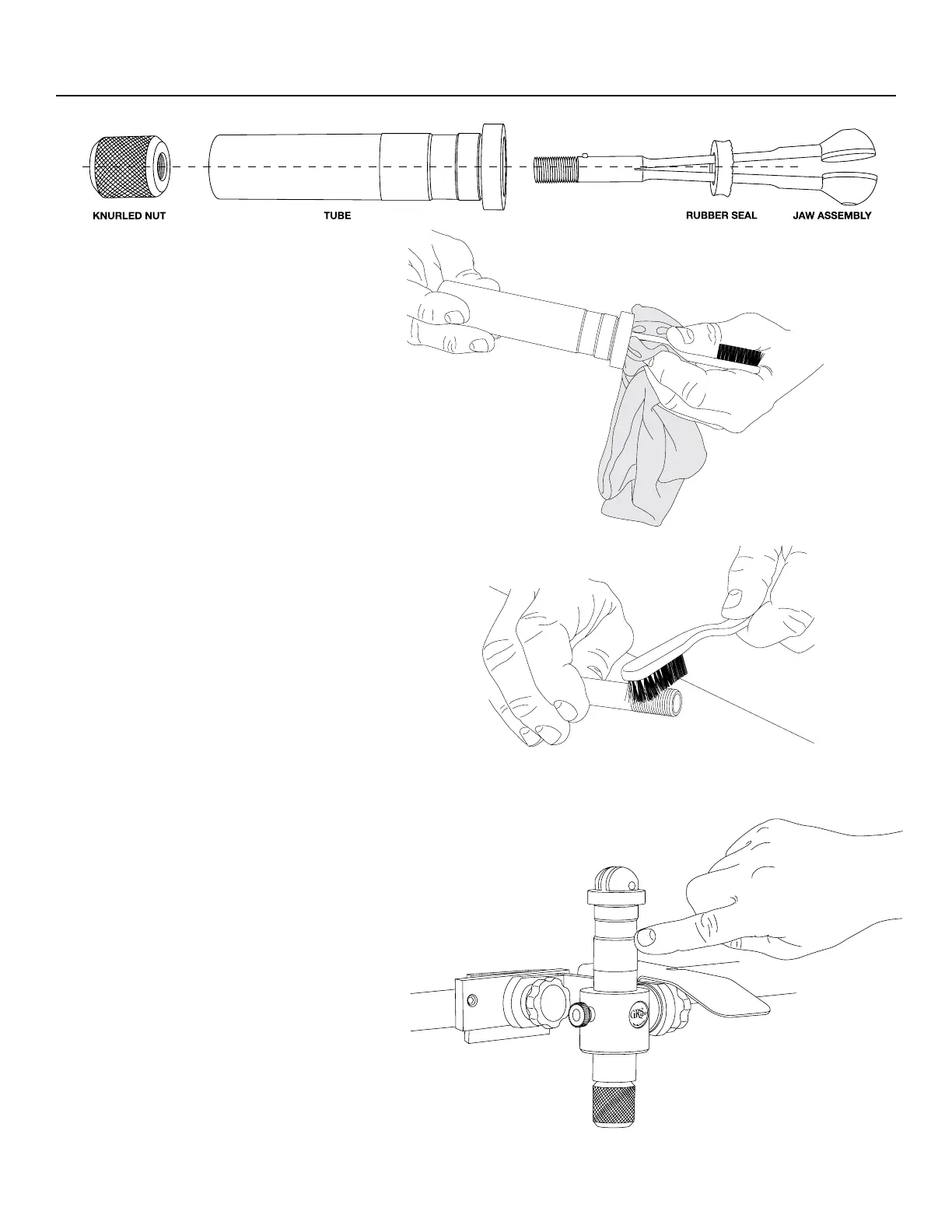 KNURLED NUT

TUBE

RUBBER SEAL

JAW ASSEMBLY