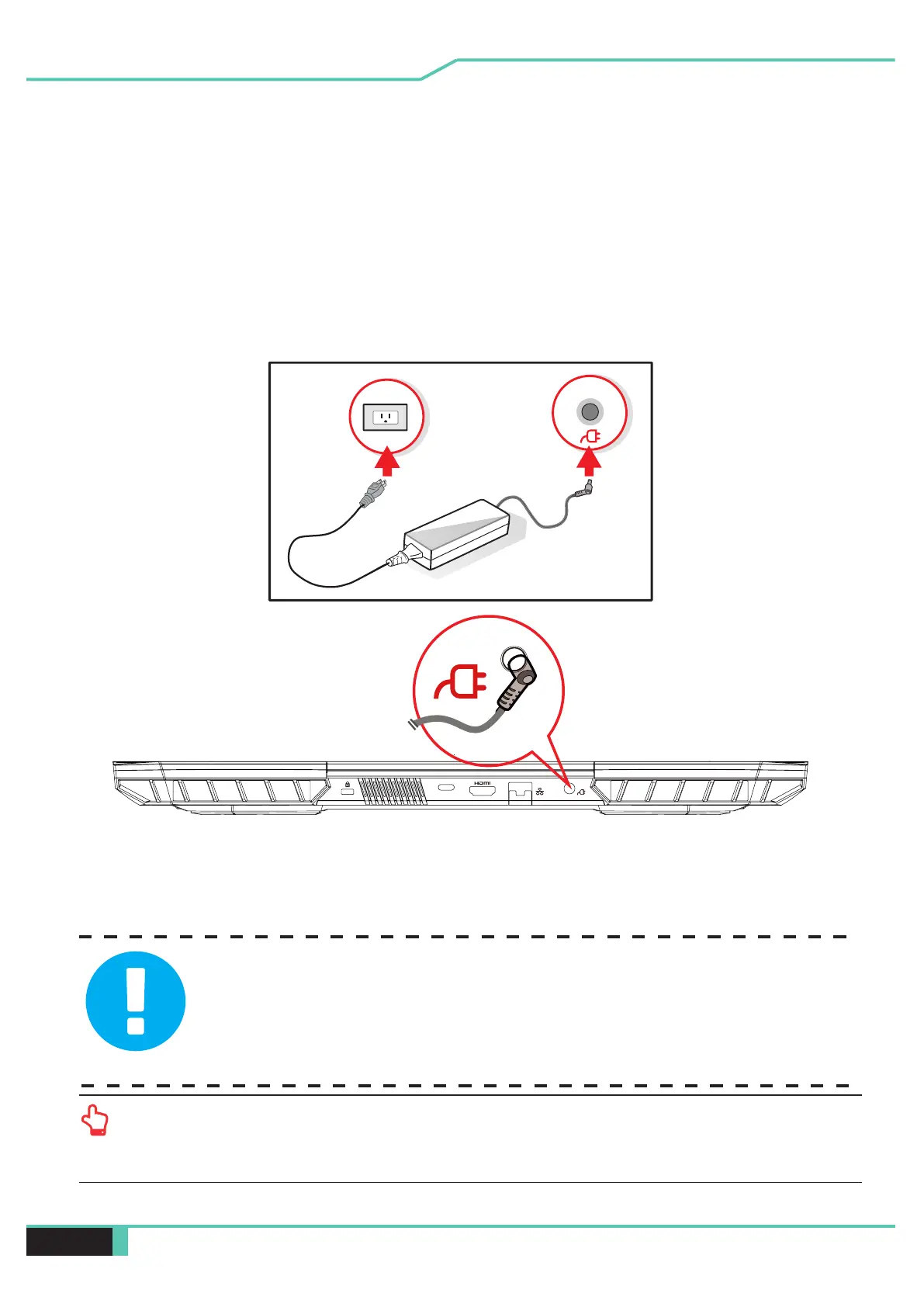 HDMI