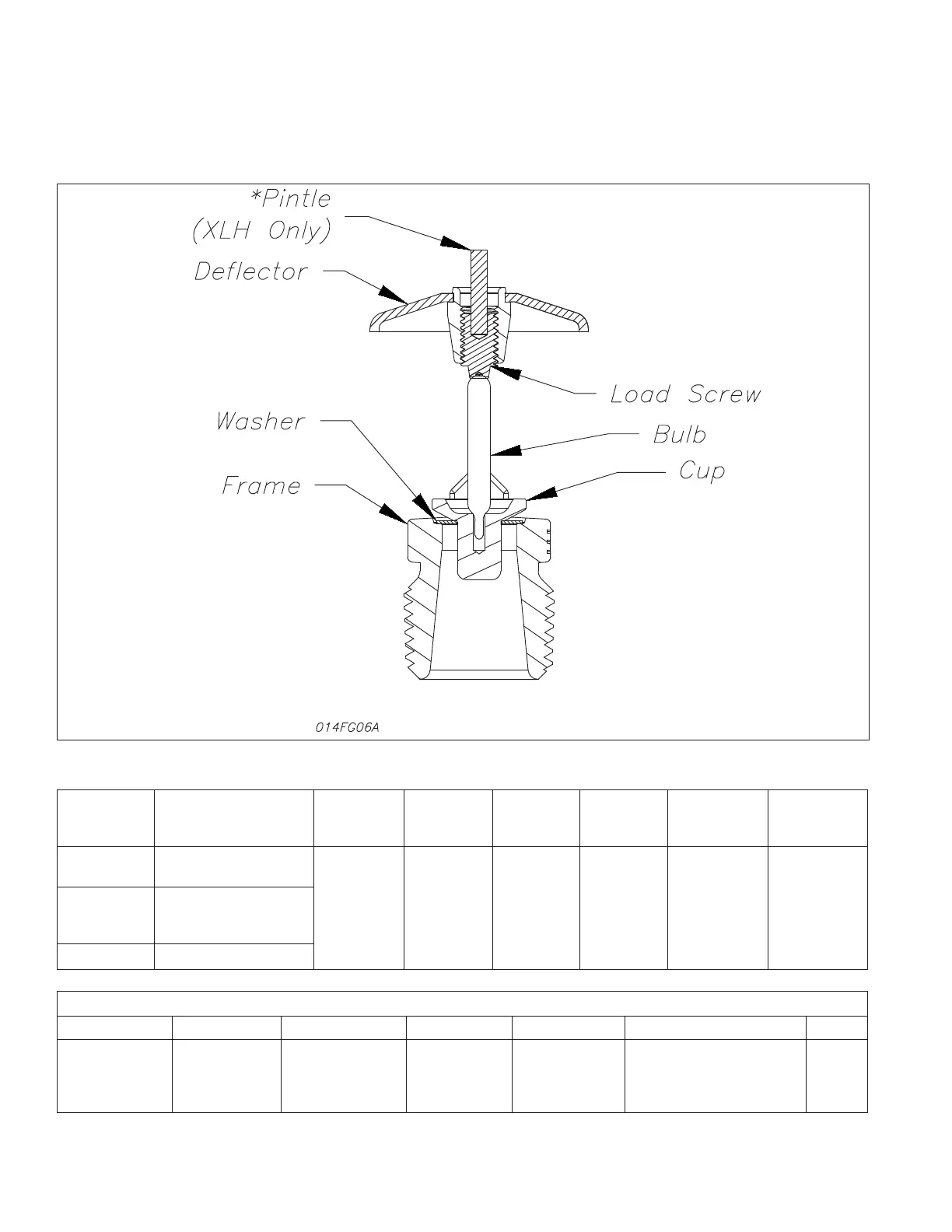 *Pintle
(XLH Only)

Deflector

Load Screw

Washer

Bulb

Cup

Frame

014FG06A