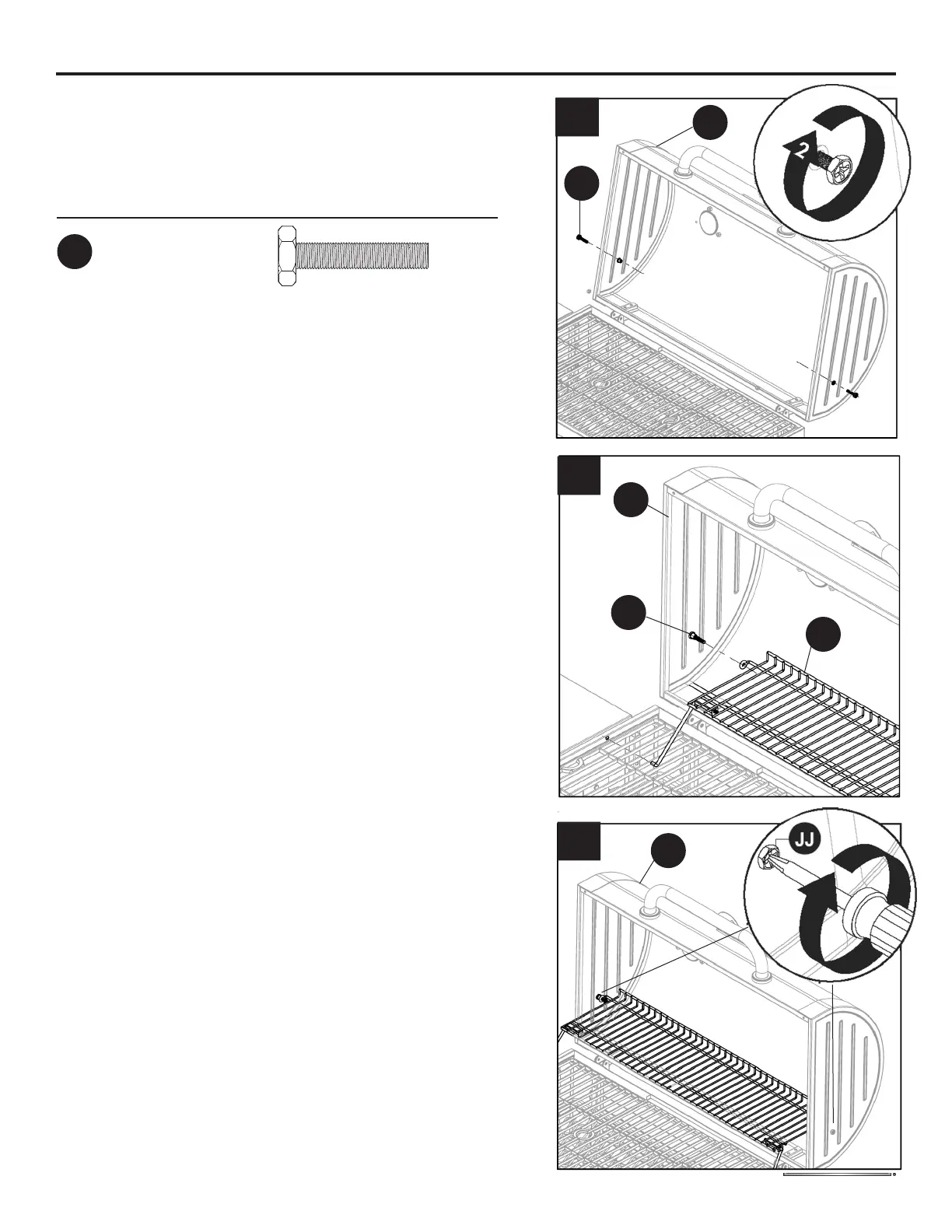 2

JJ