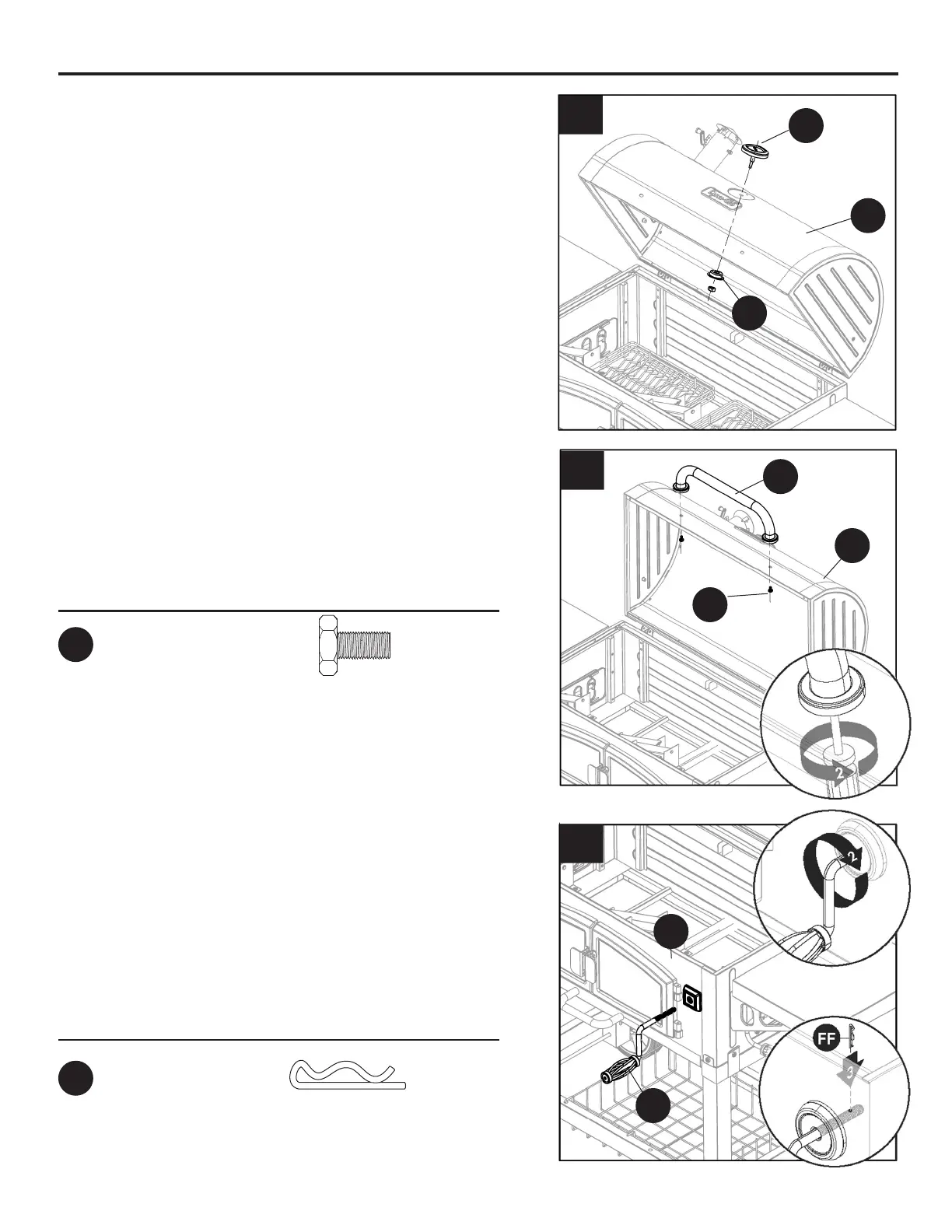 2

2

FF

3