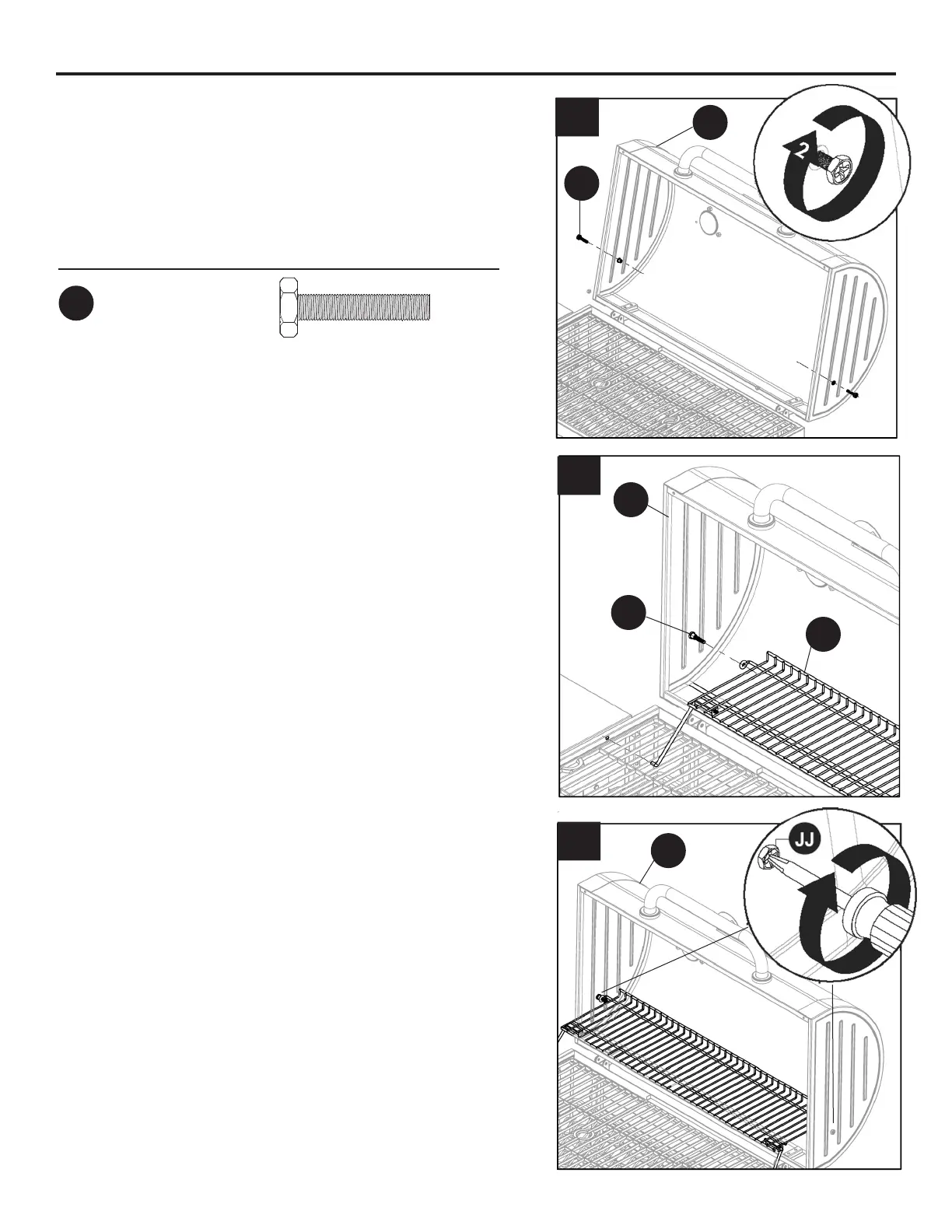 2

JJ