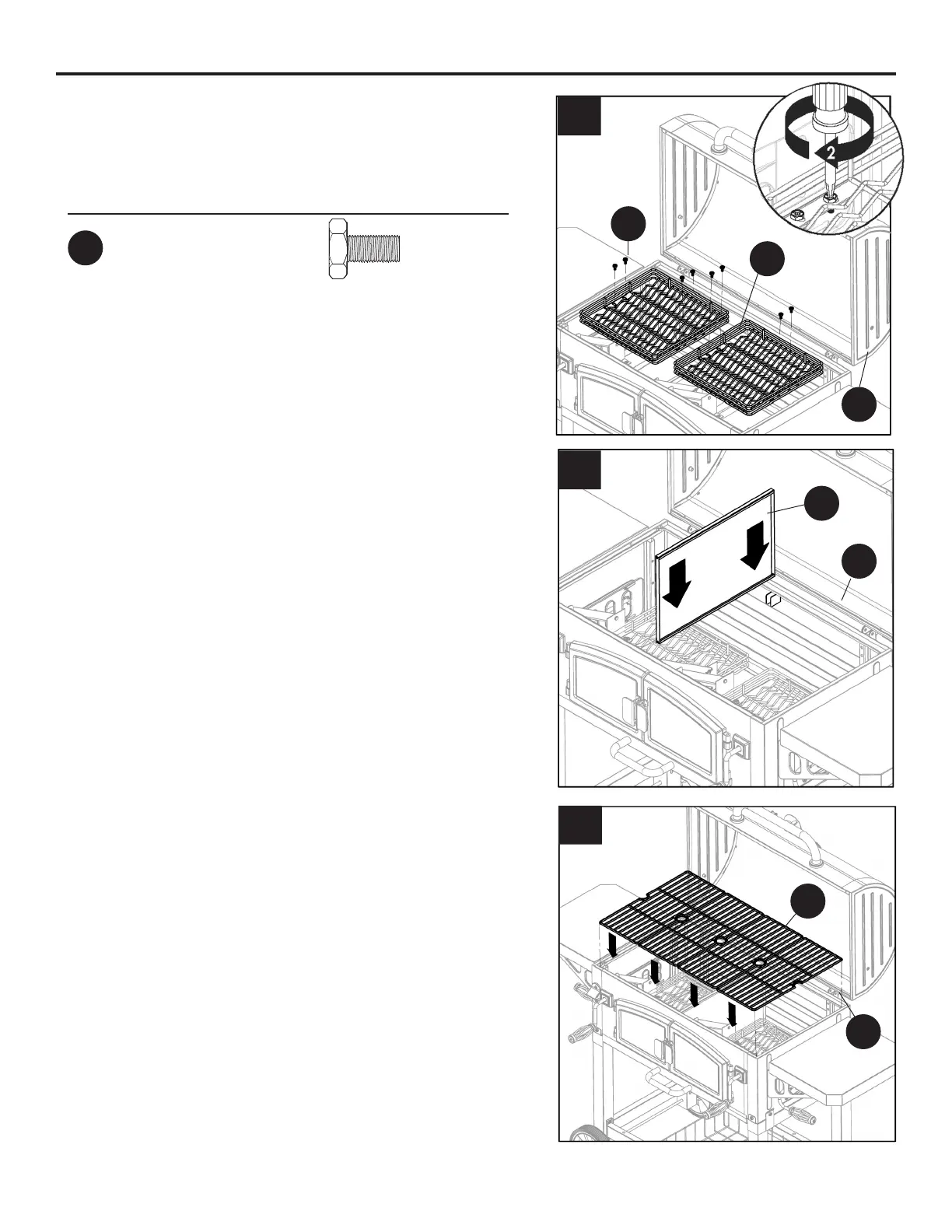 2